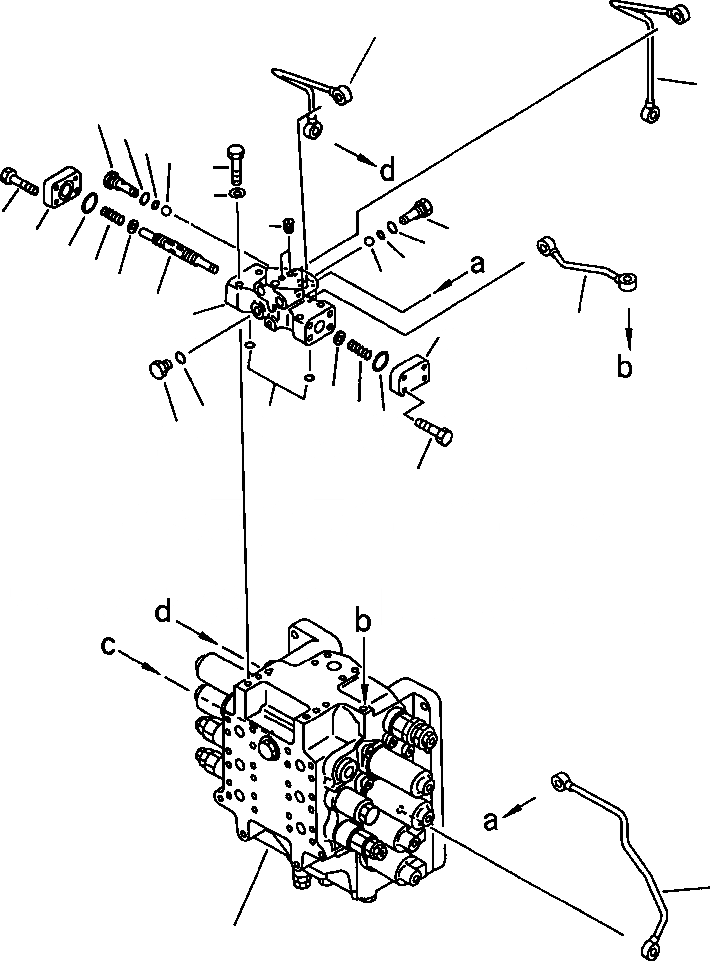 d
a
b
d
b
c
a