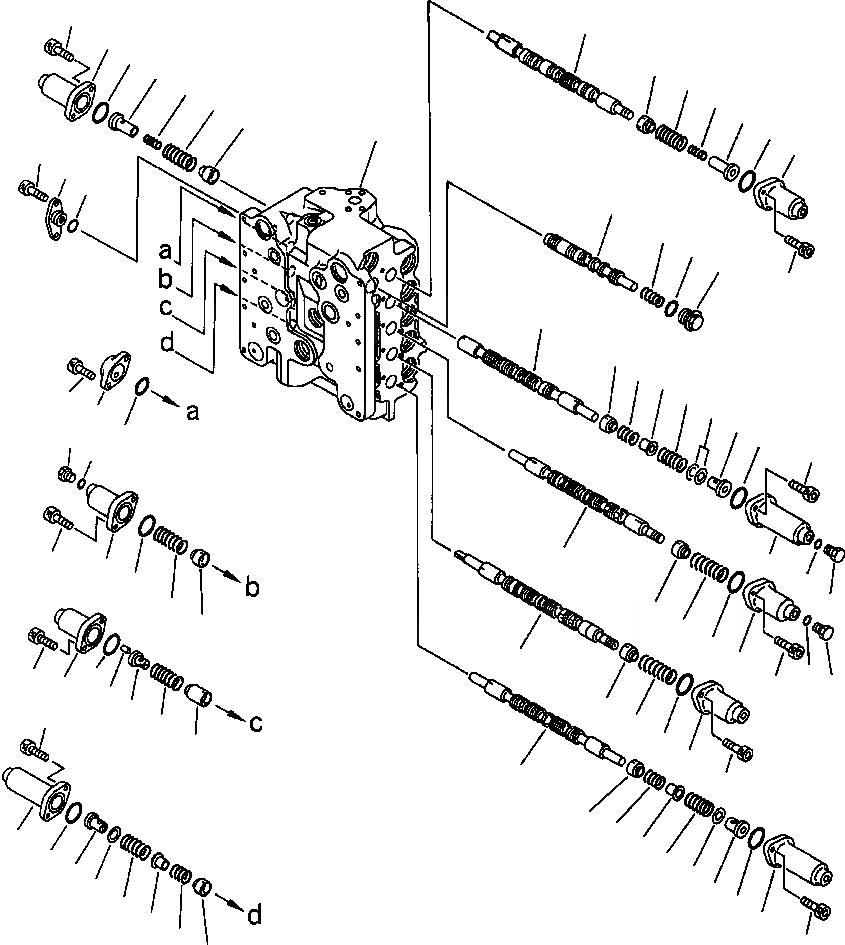 a
b
c
d
a
b
c
d