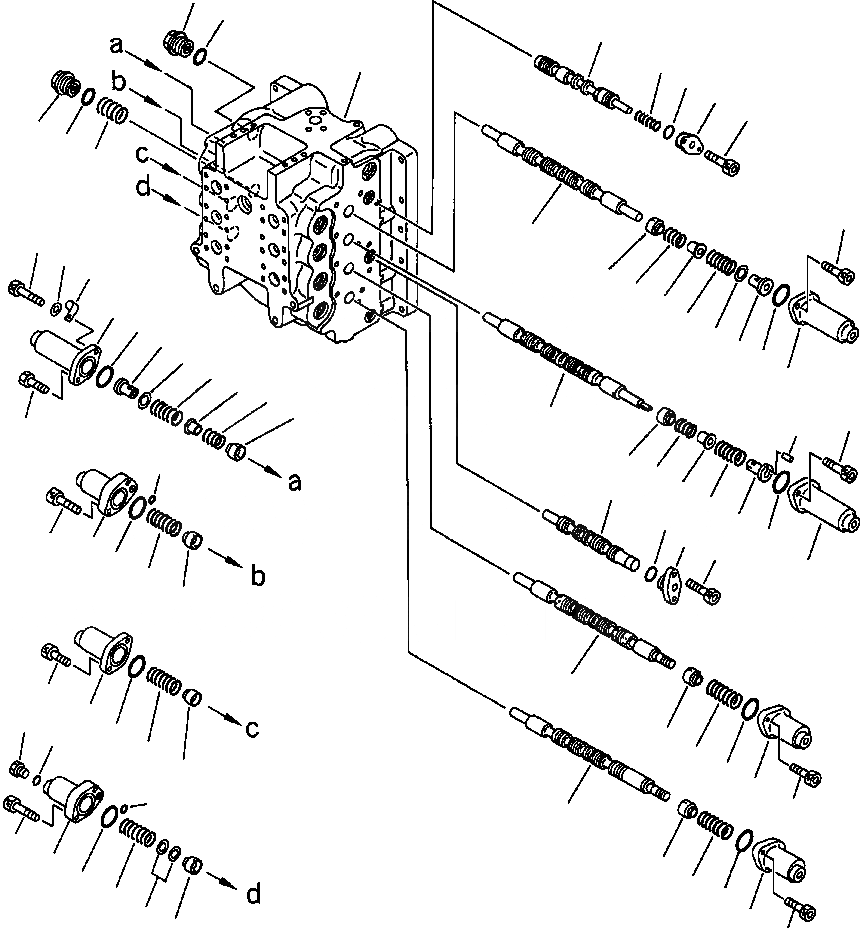 a
b
c
d
a
b
c
d