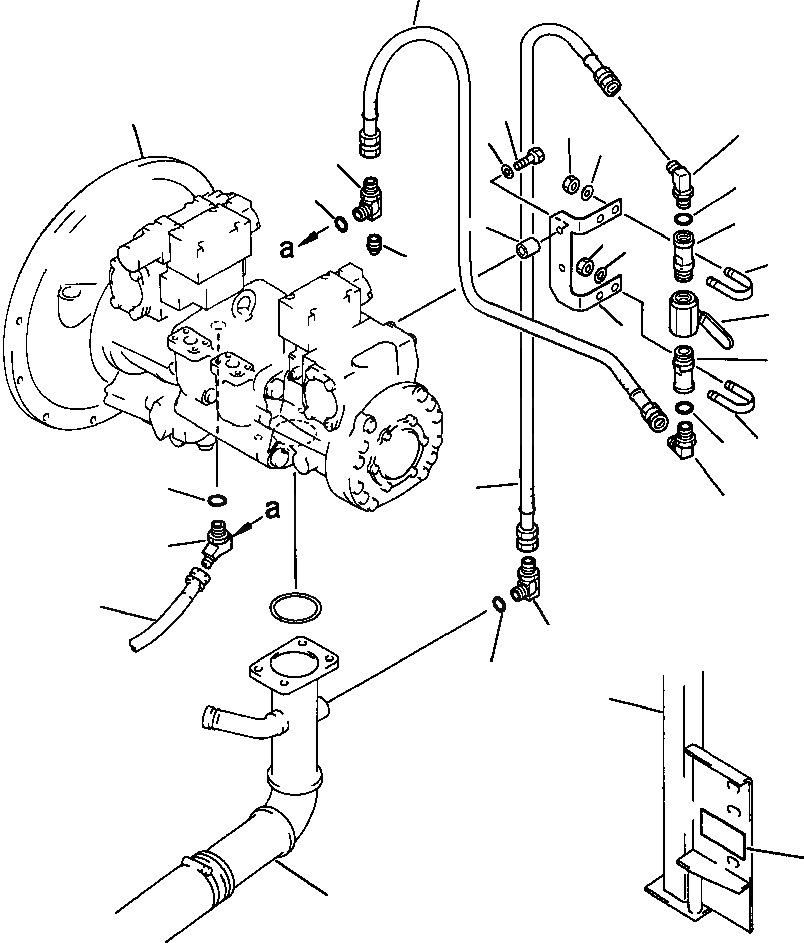 a
a