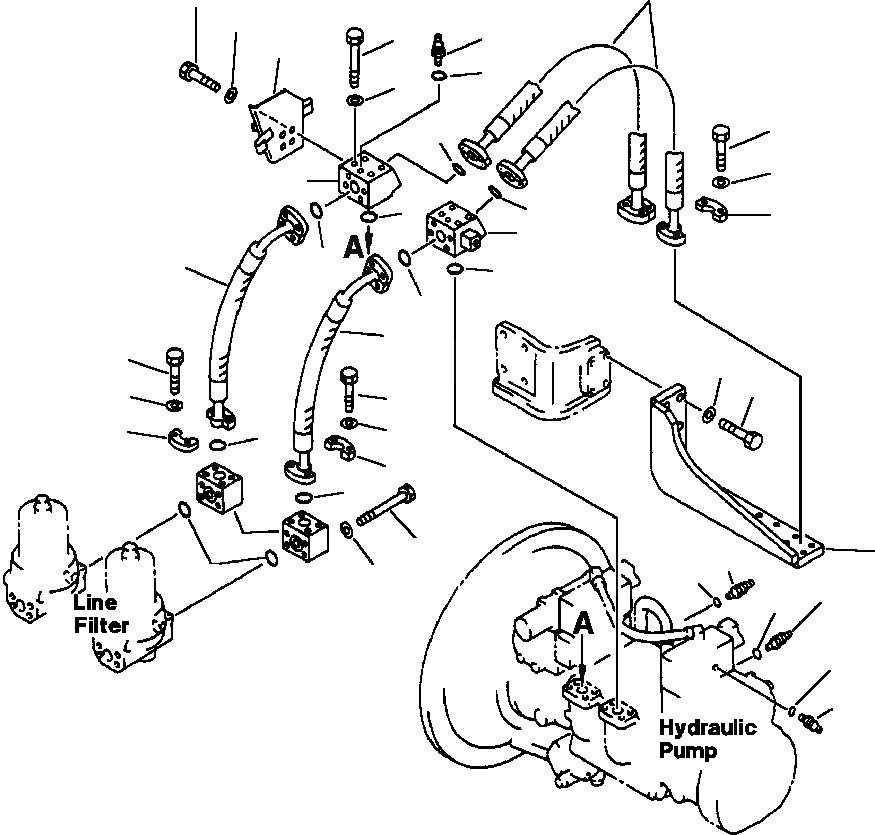 A

Line Filter

A

Hydraulic Pump