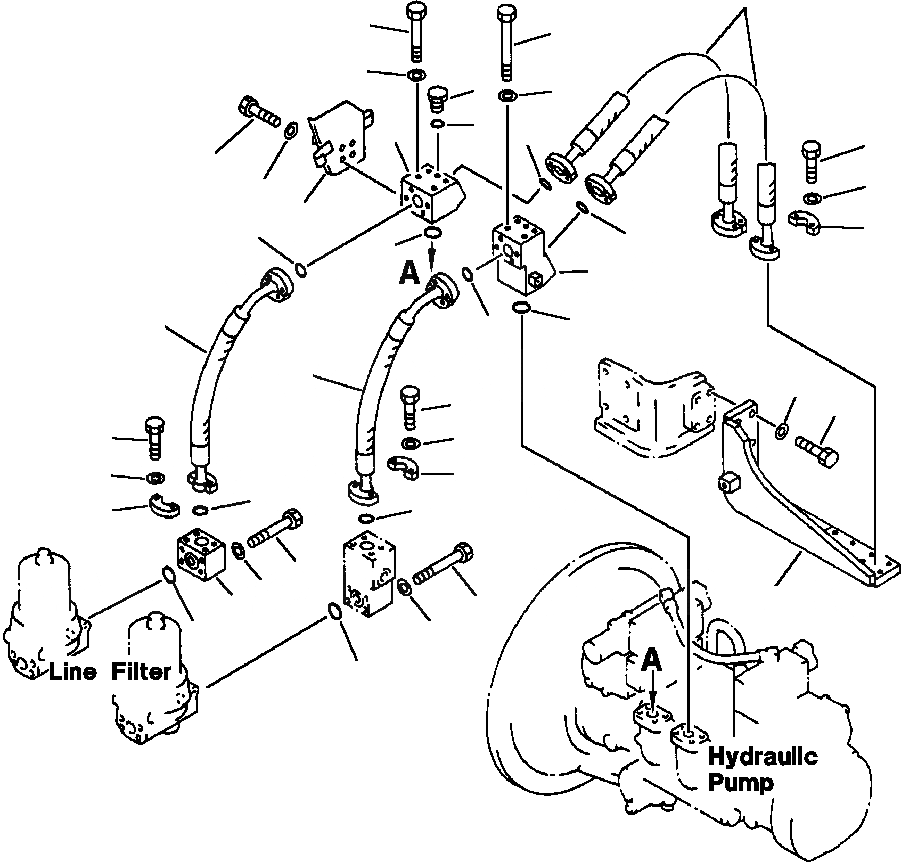 A

Line Filter

A

Hydraulic Pump