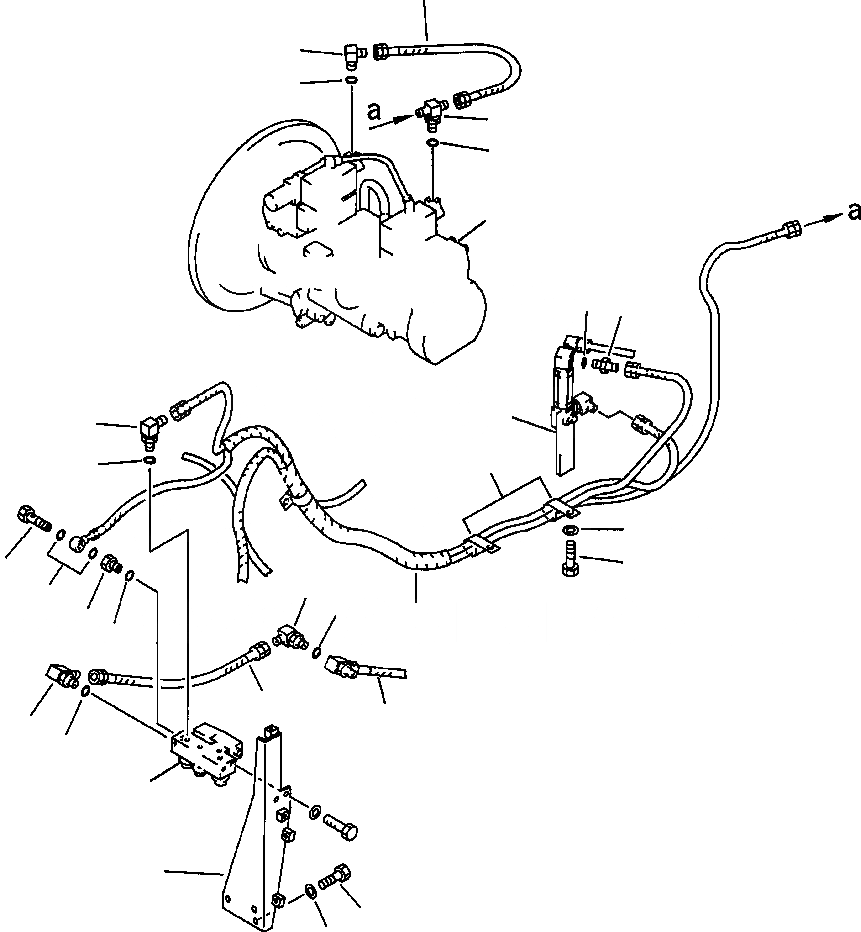 a
a