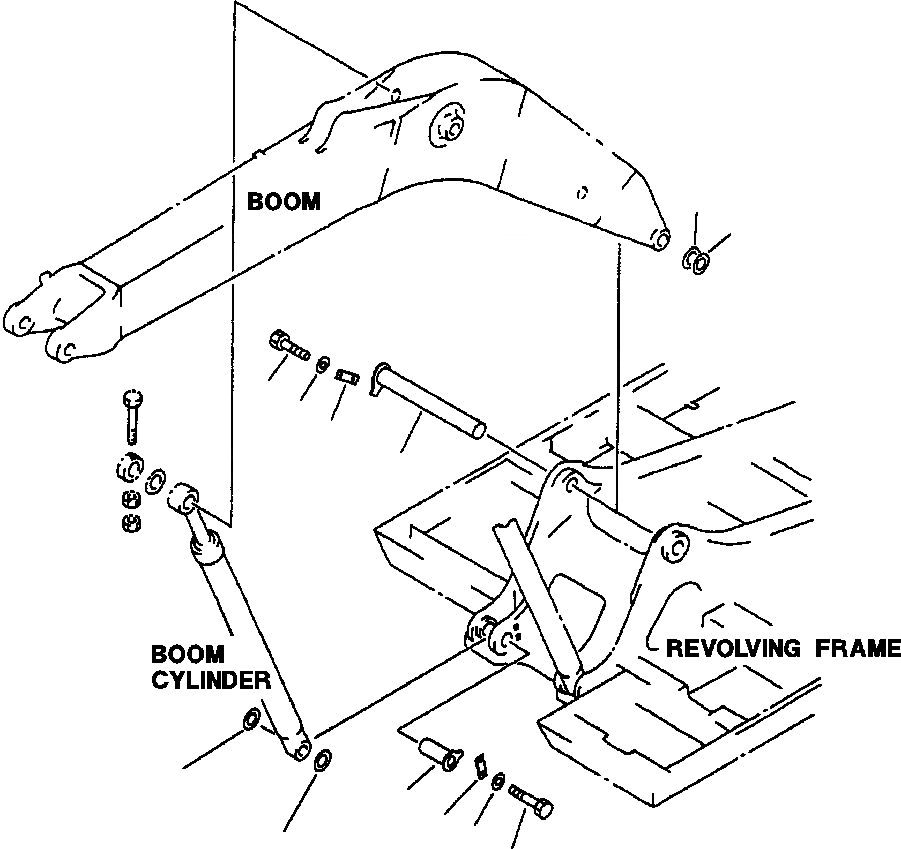 BOOM

BOOM CYLINDER

REVOLVING FRAME