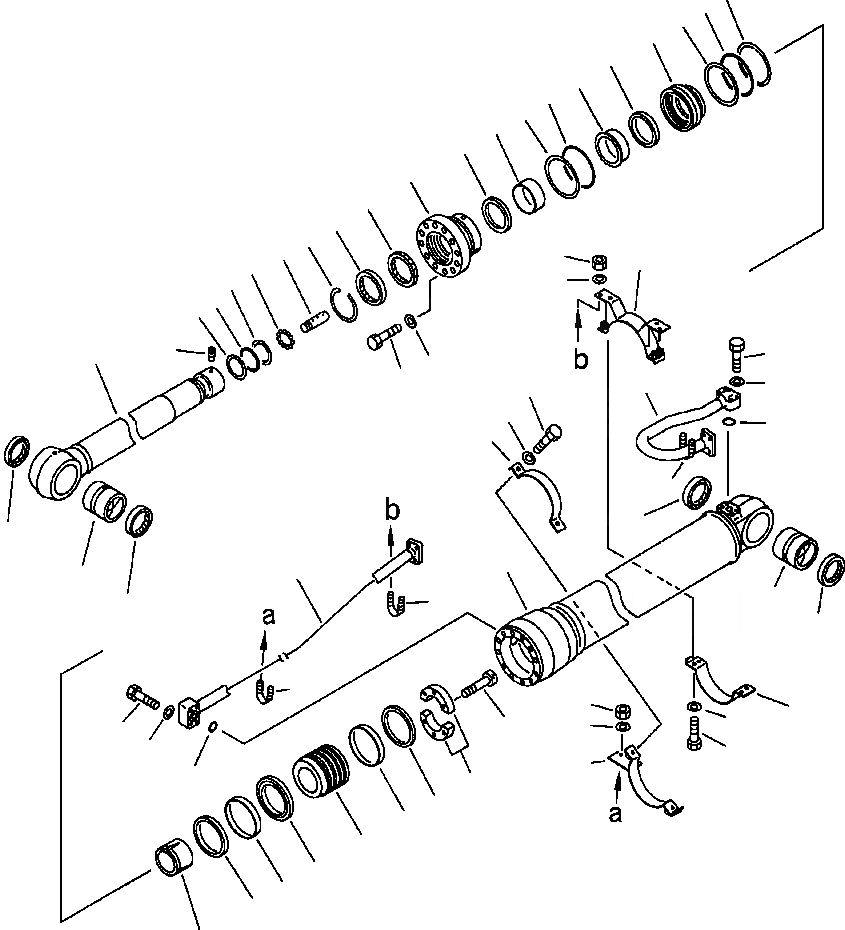 b
b
a
a