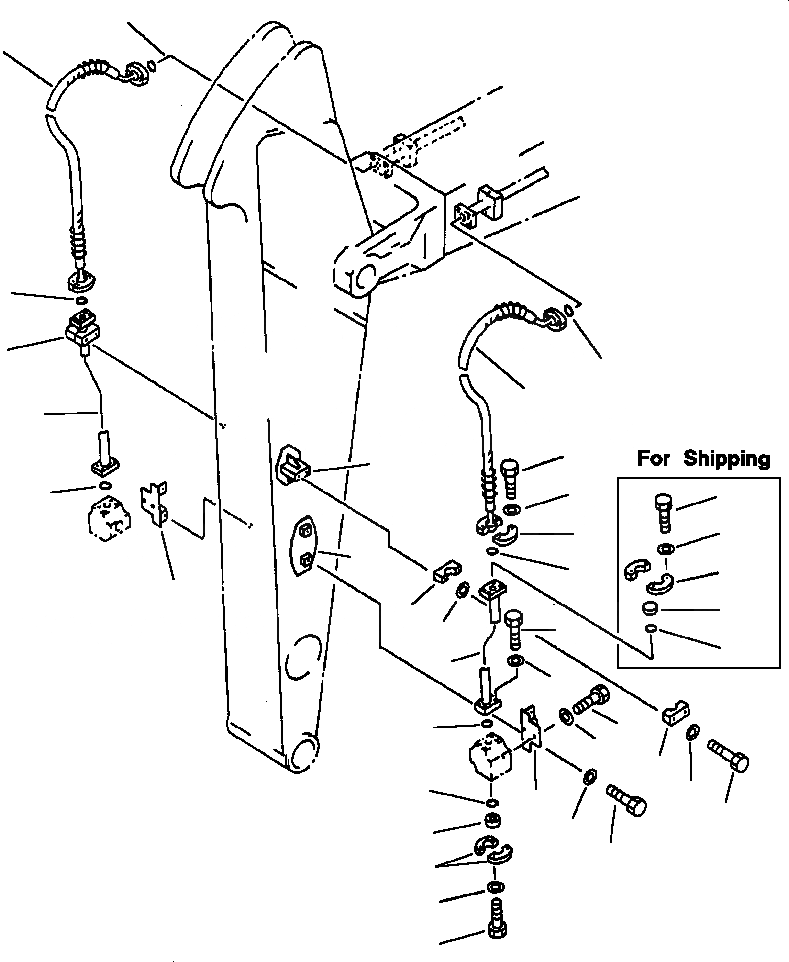 For Shipping