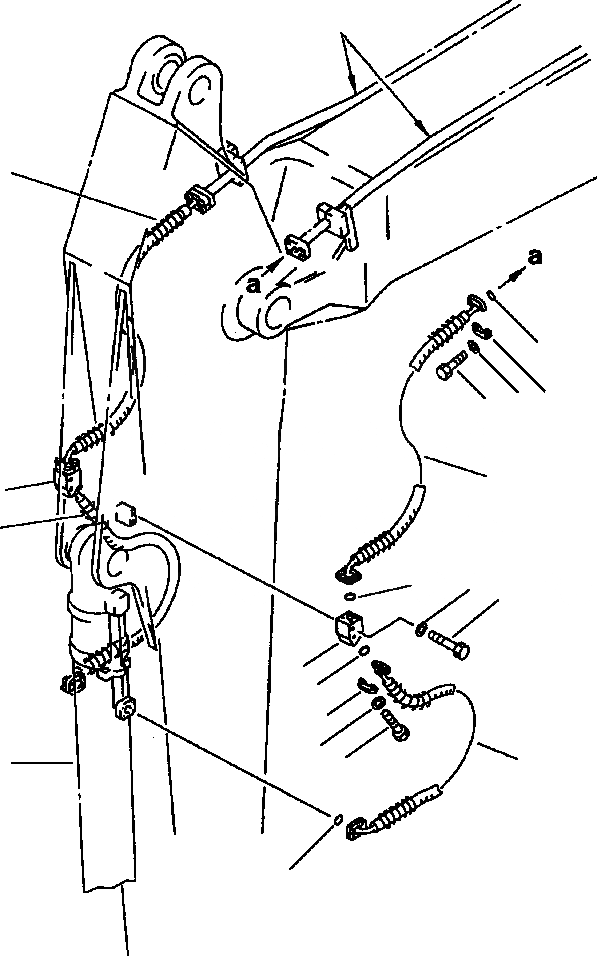 a
a