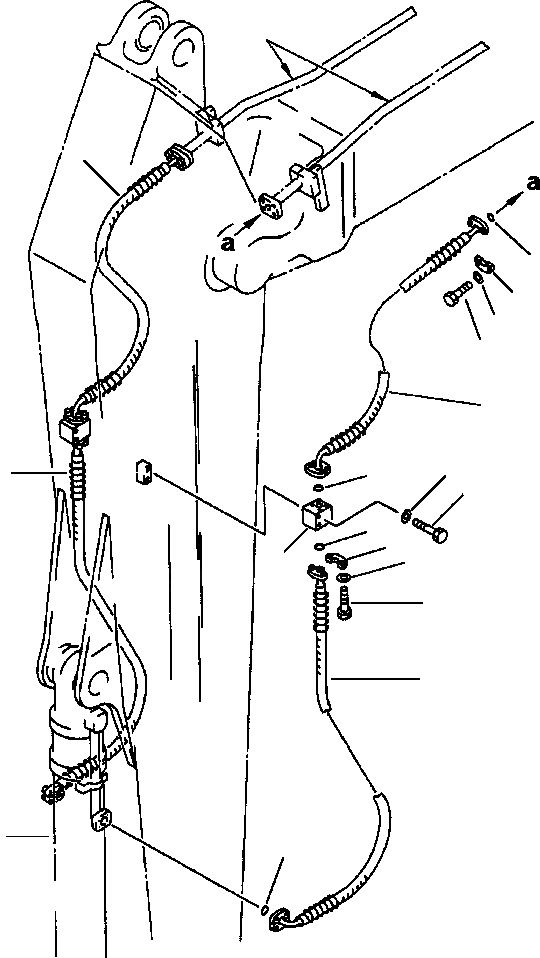 a
a