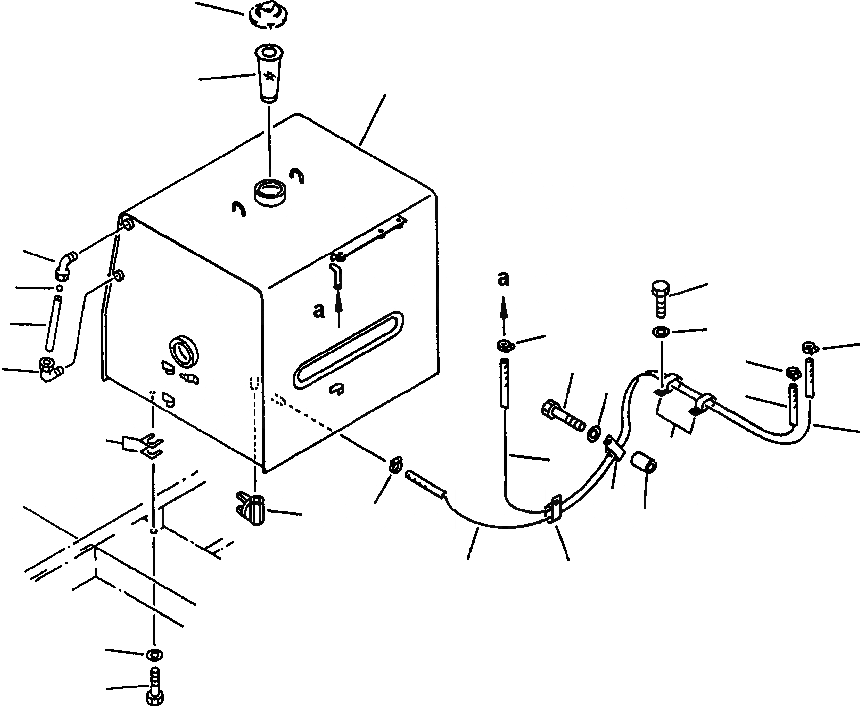 a
a