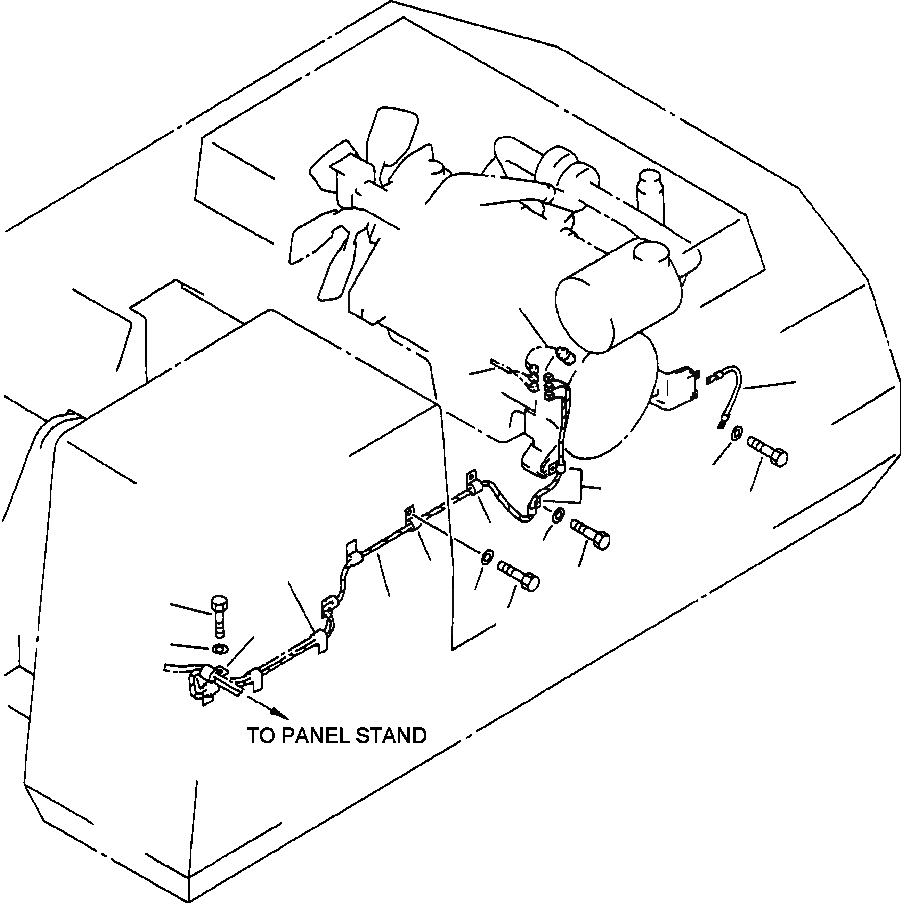 TO PANEL STAND