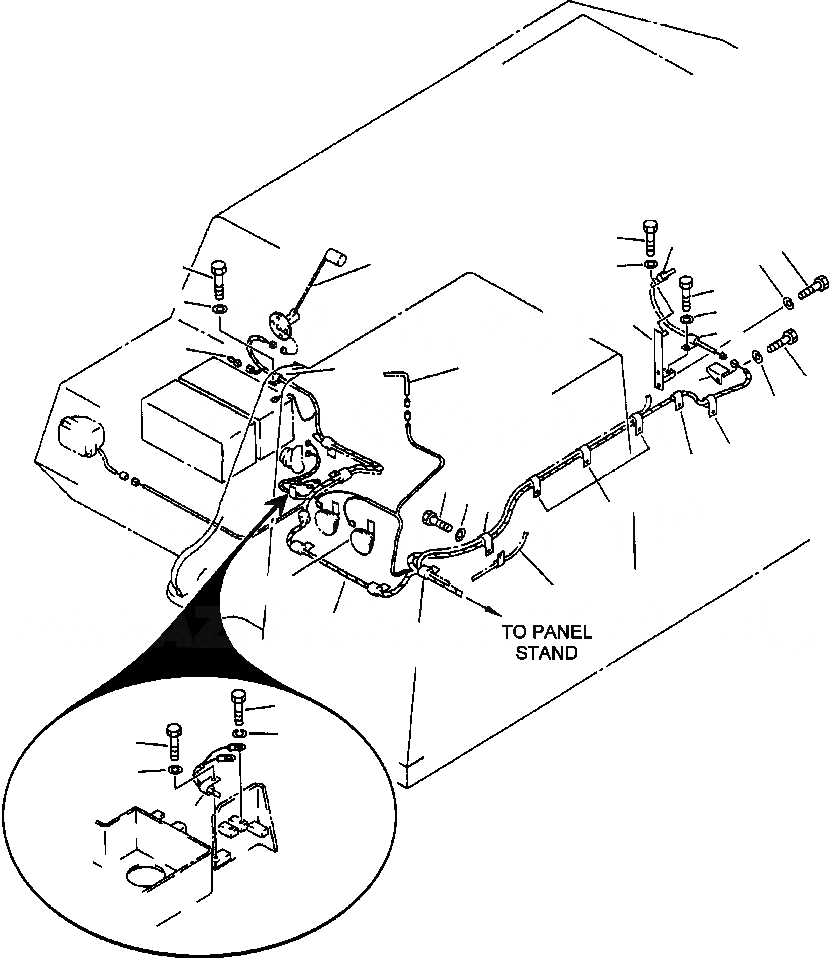 TO PANEL STAND