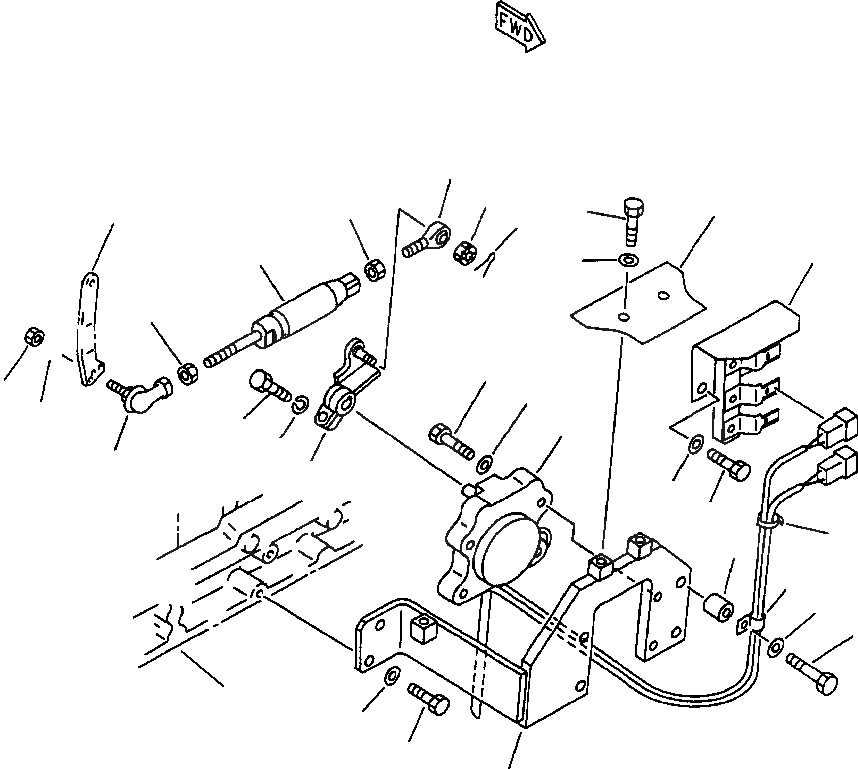 FWD