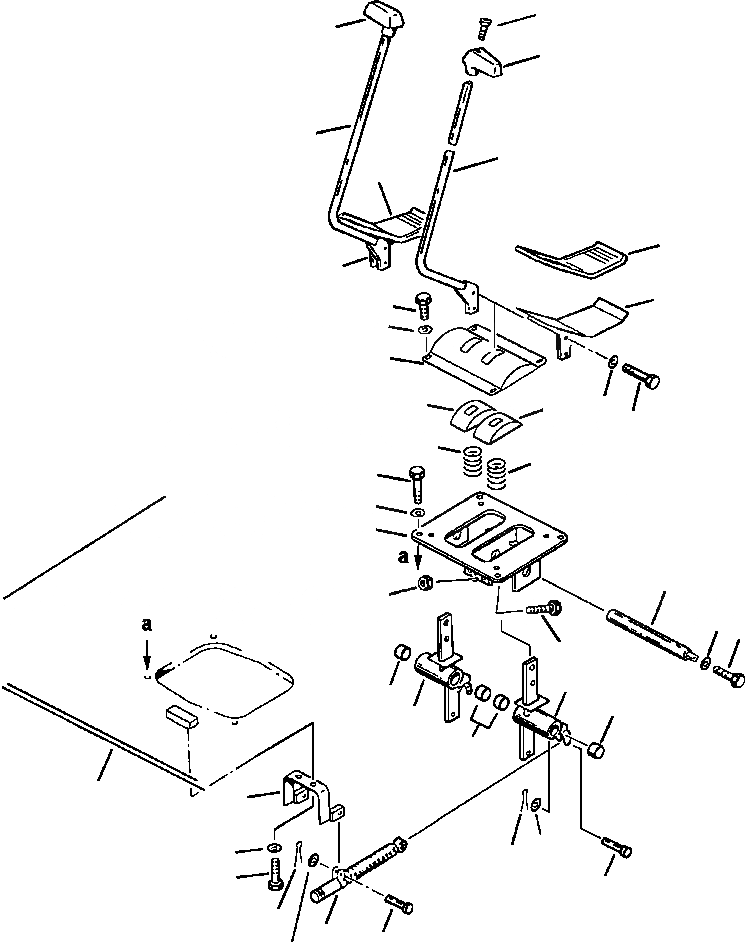 a
a