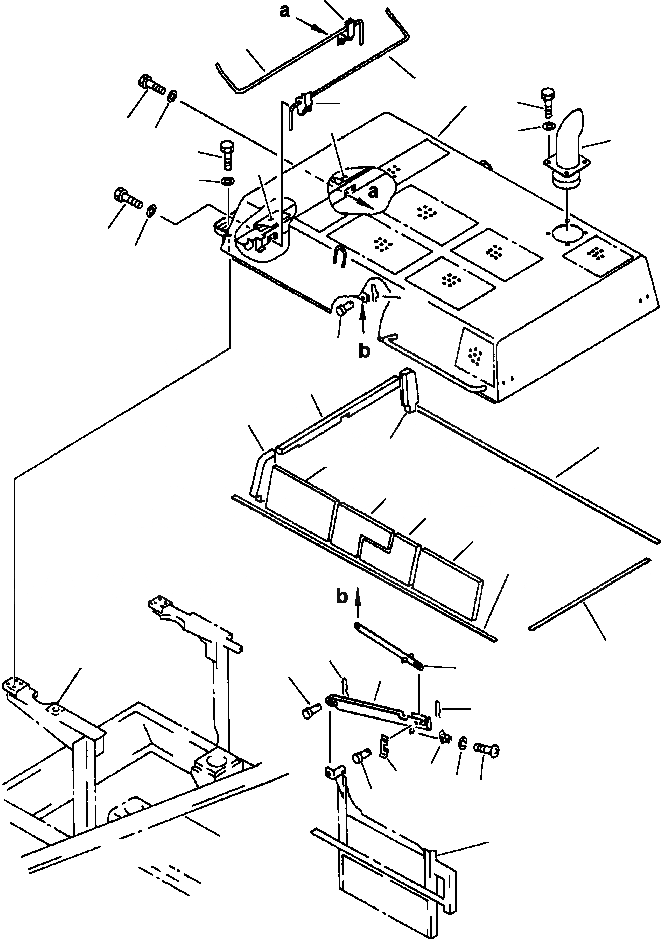 a
a
b
b