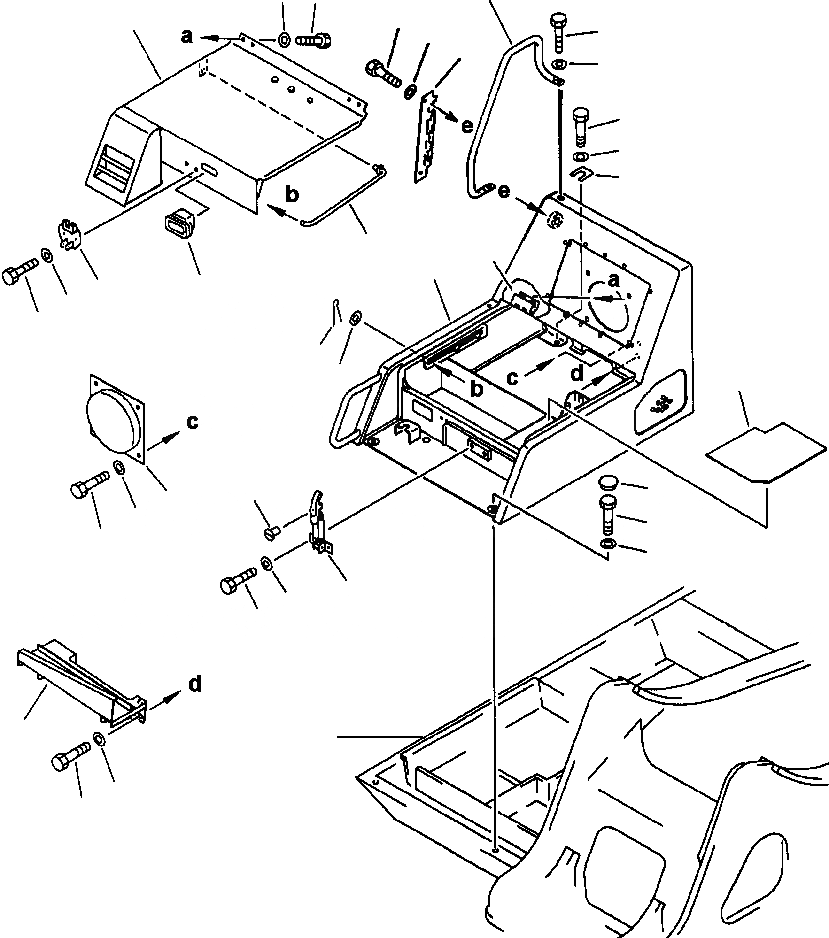 a
e
b
e
a
b
c
d
c
d