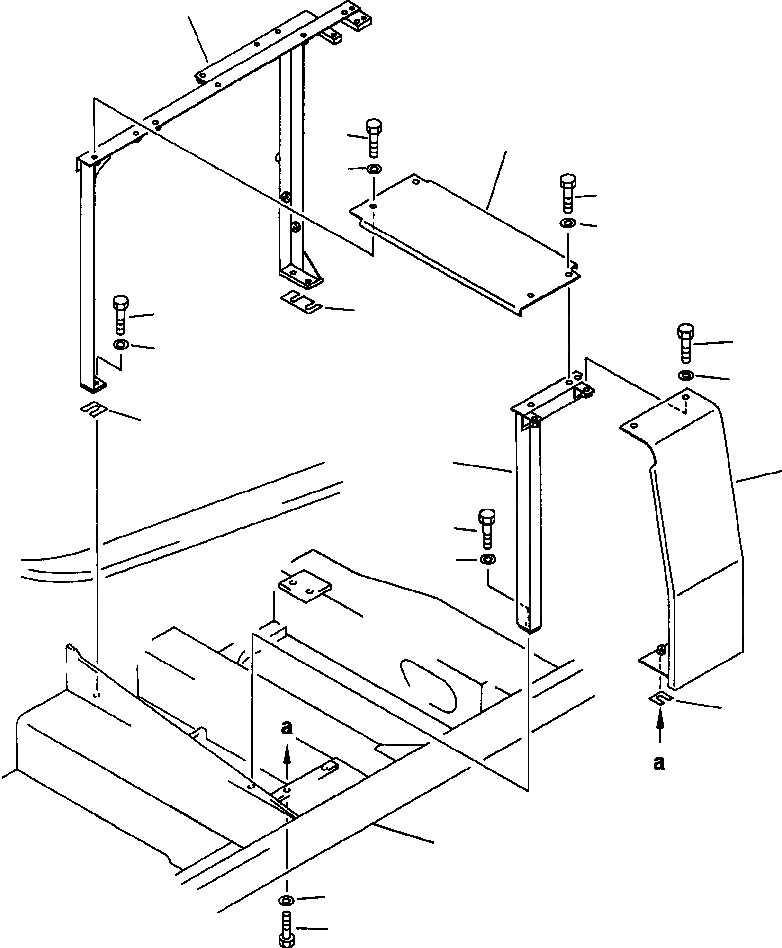 a

a