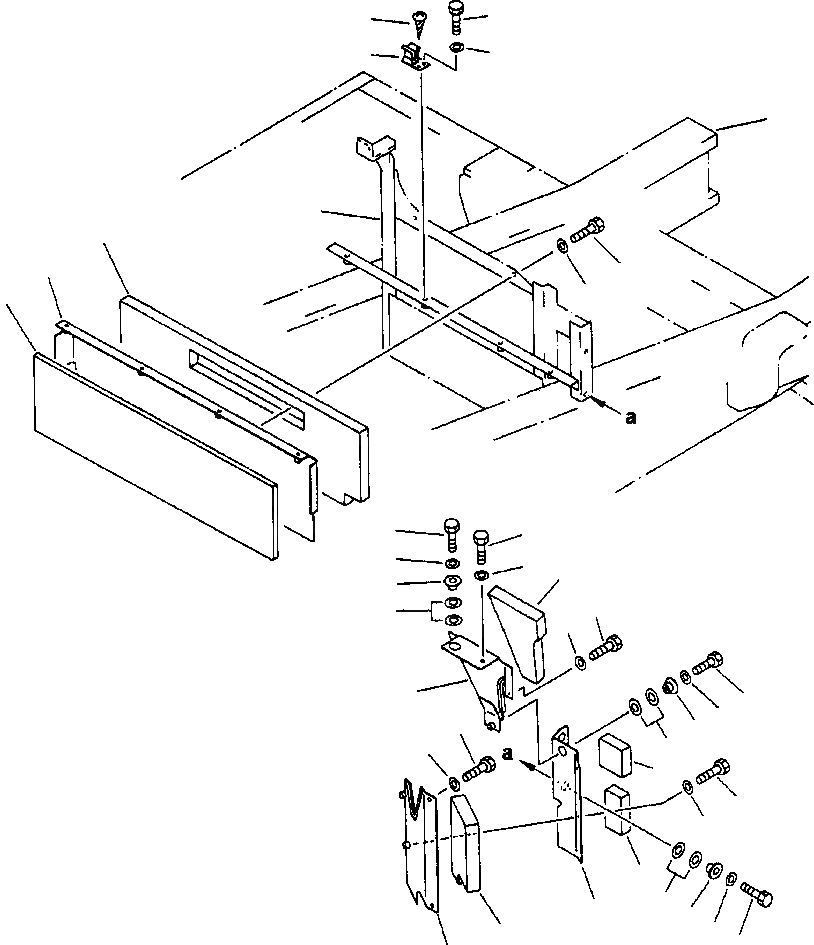 a

a