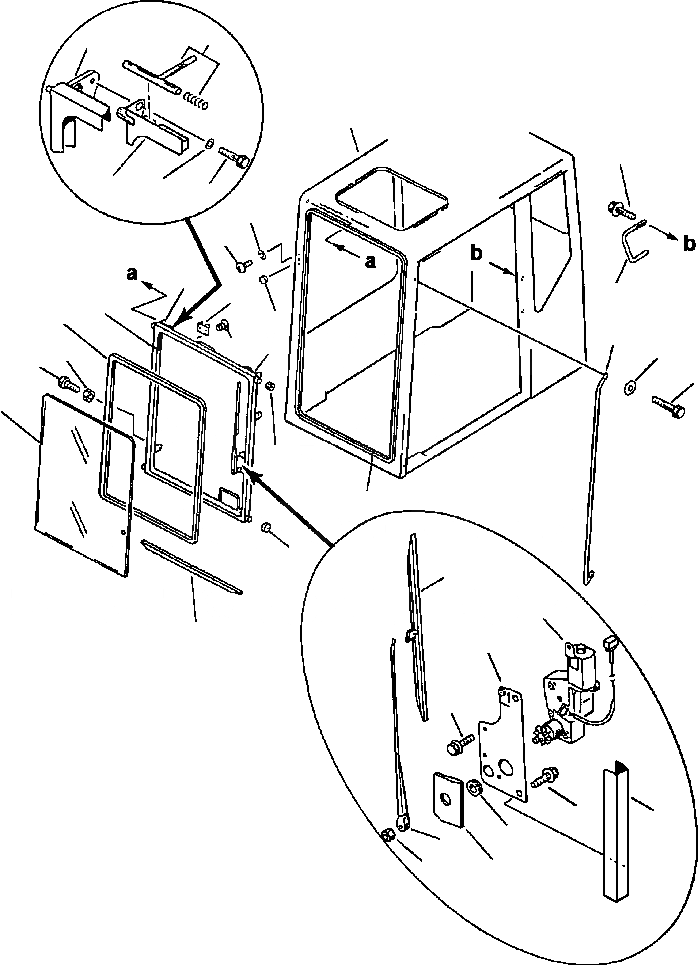 a
a
b
b