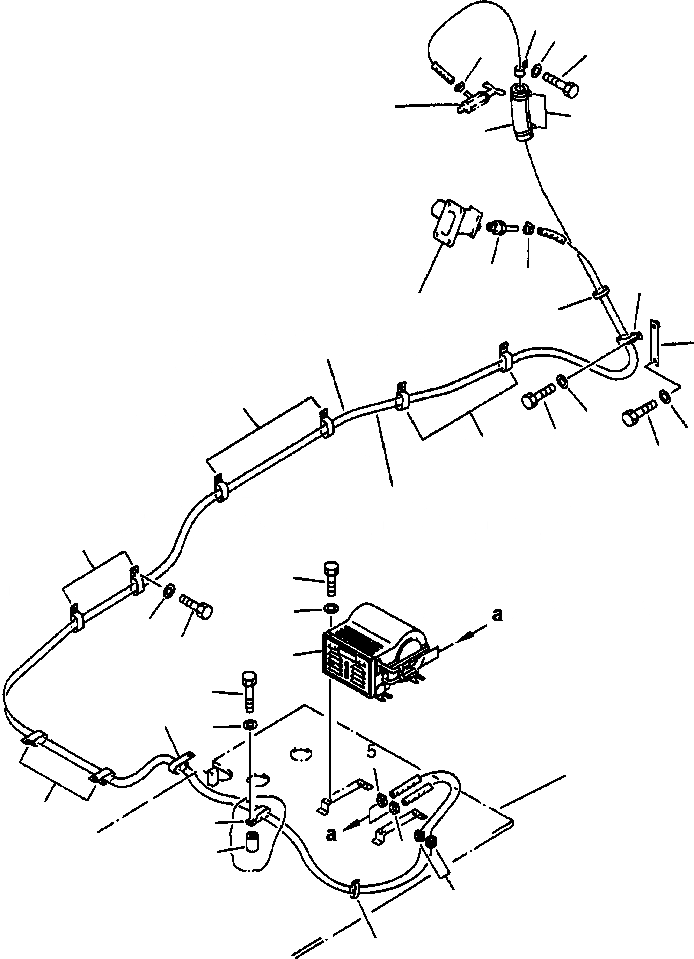 a

5

a