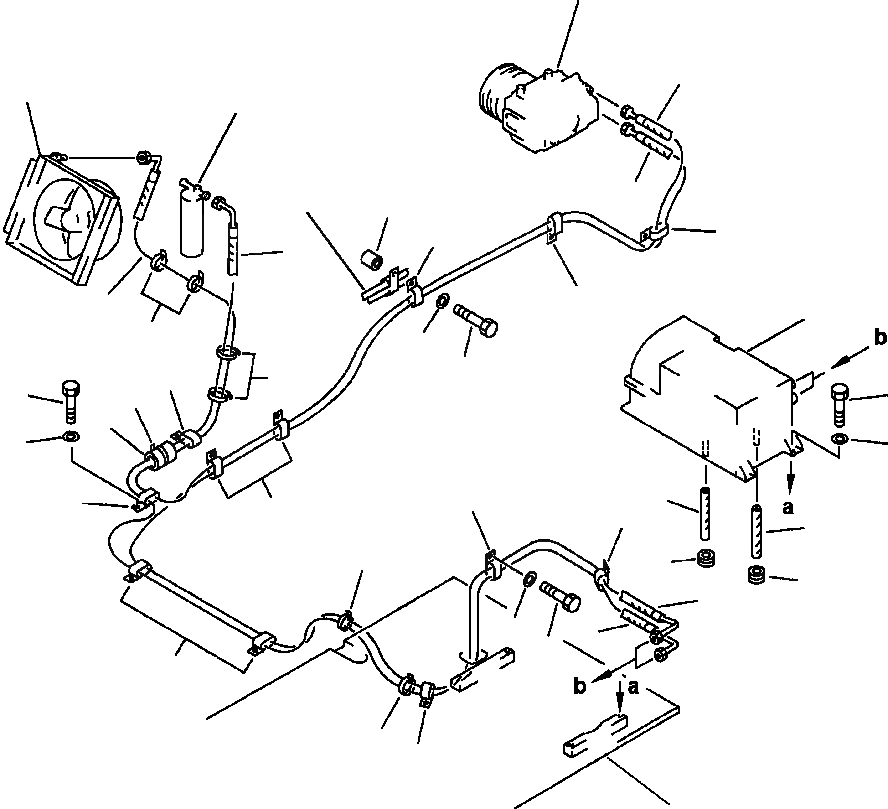 b
a
b
a