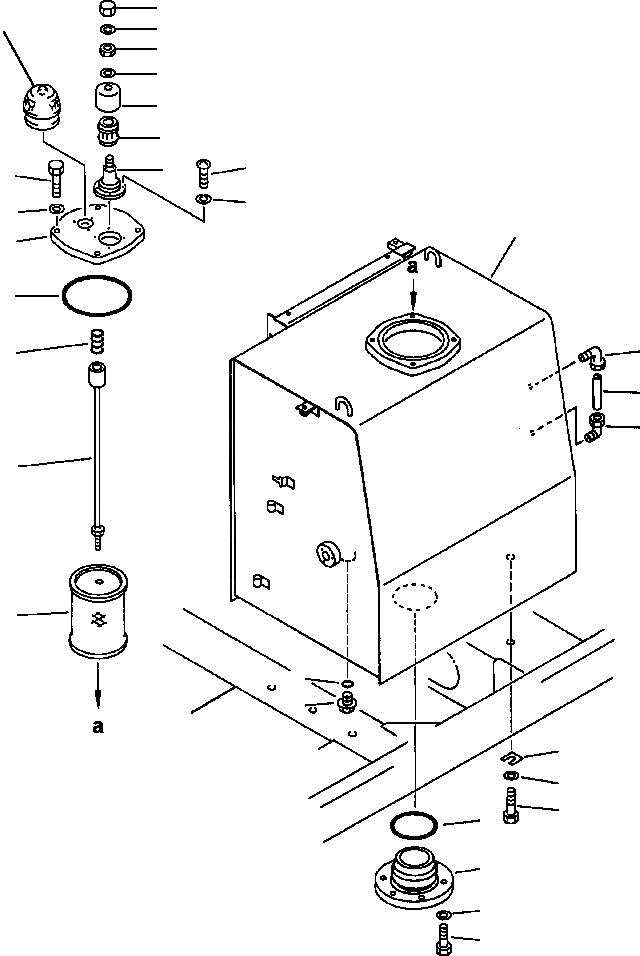 a

a