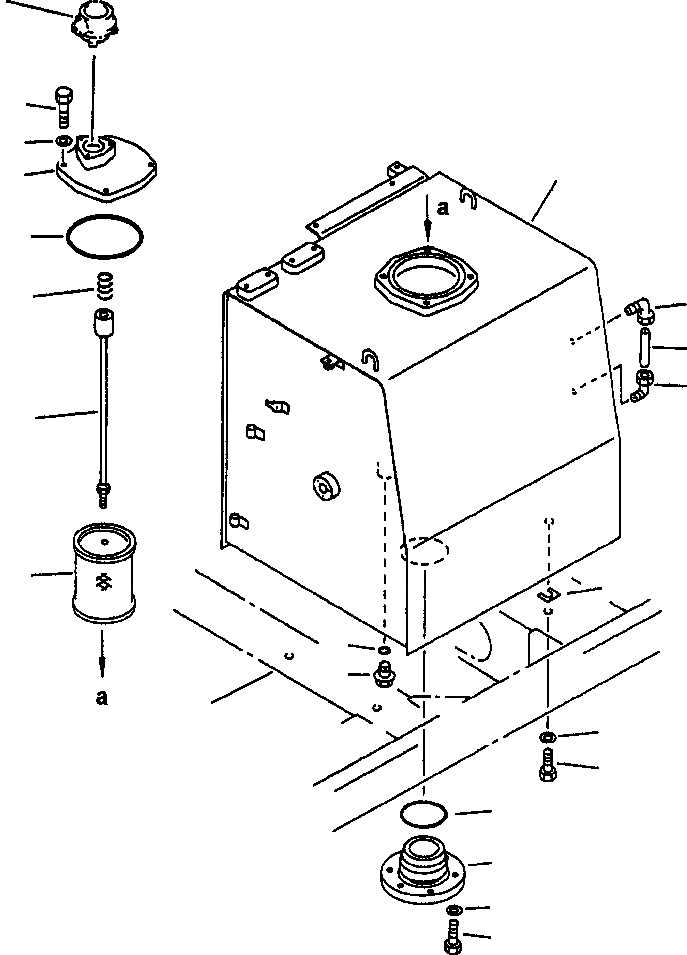 a

a