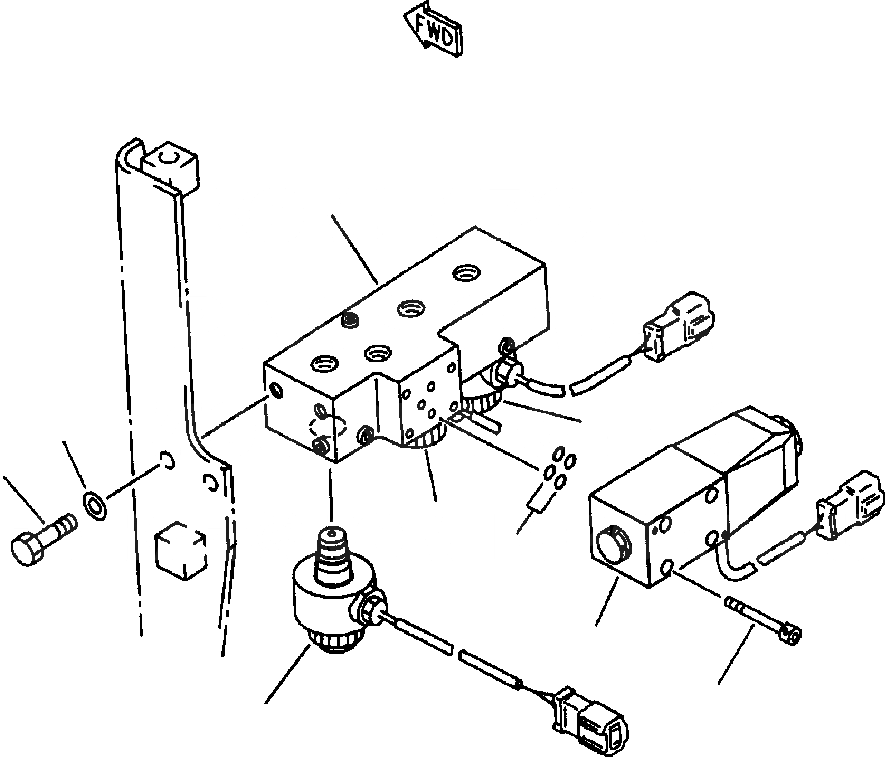 FWD