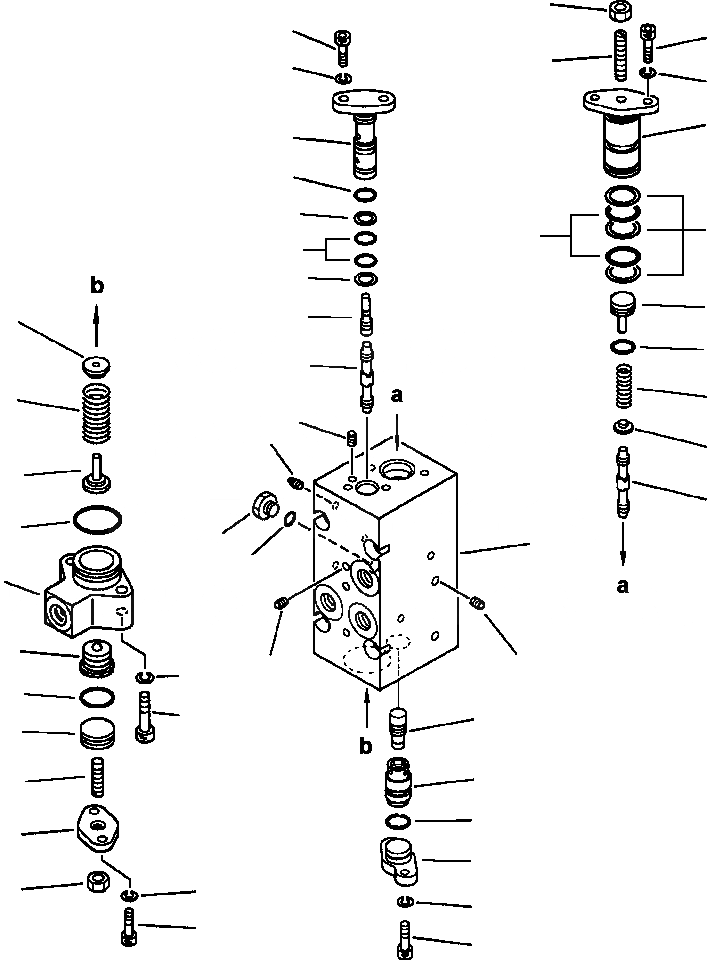 b

a

a

b