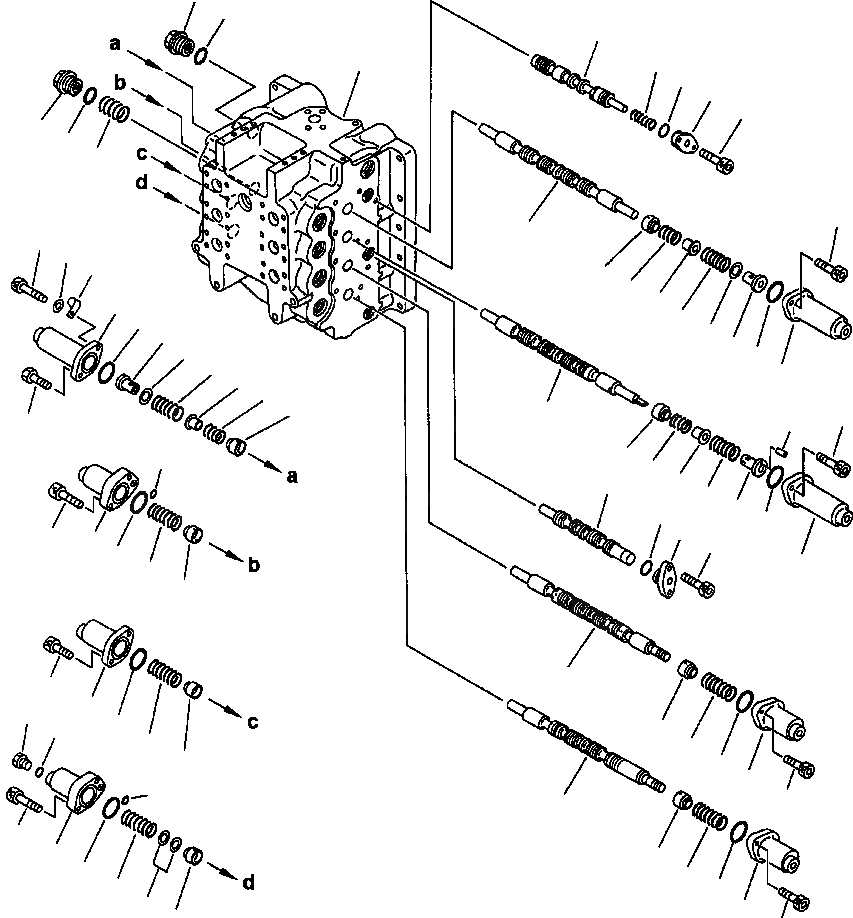 a
b
c
d
a
b
c
d