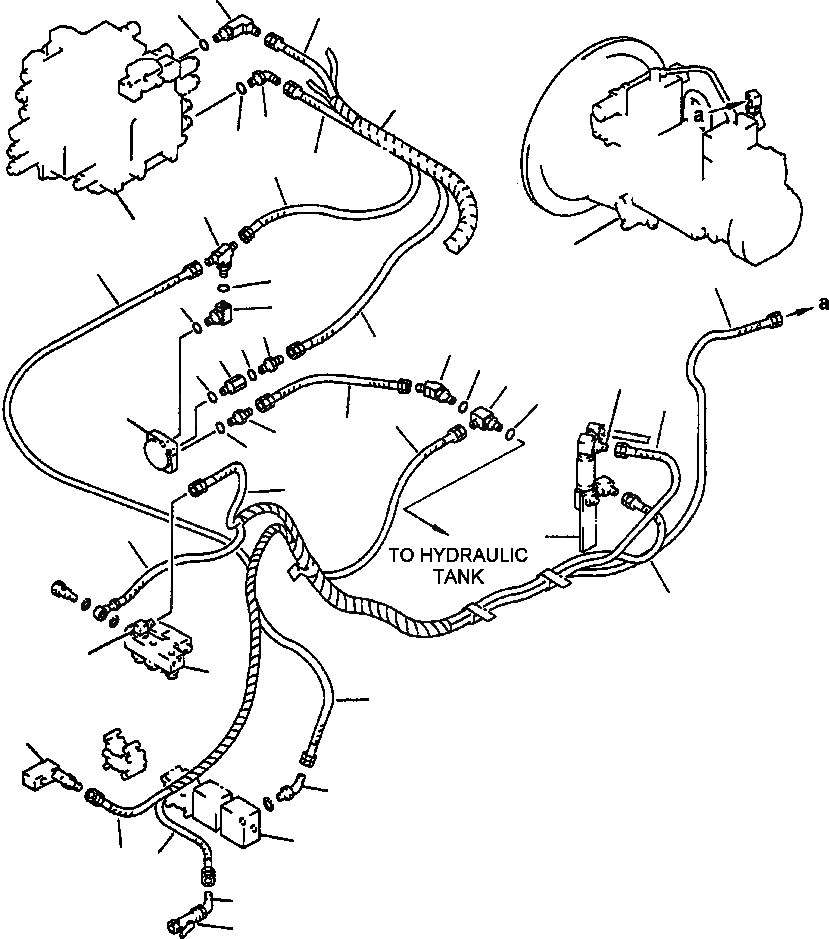 a

a

TO HYDRAULIC TANK