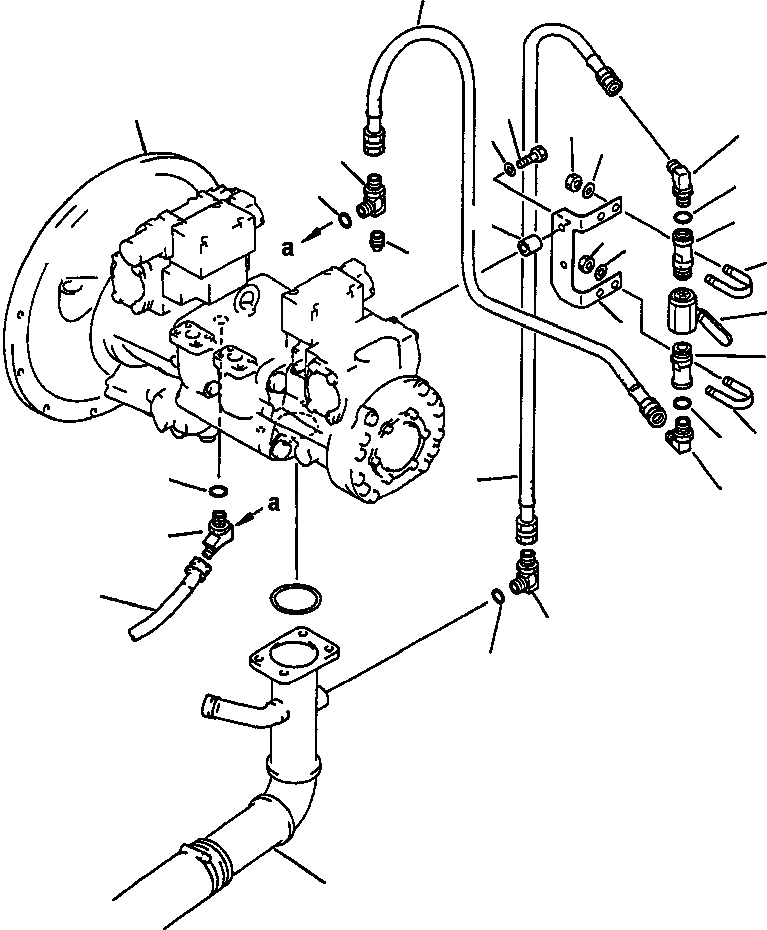 a

a