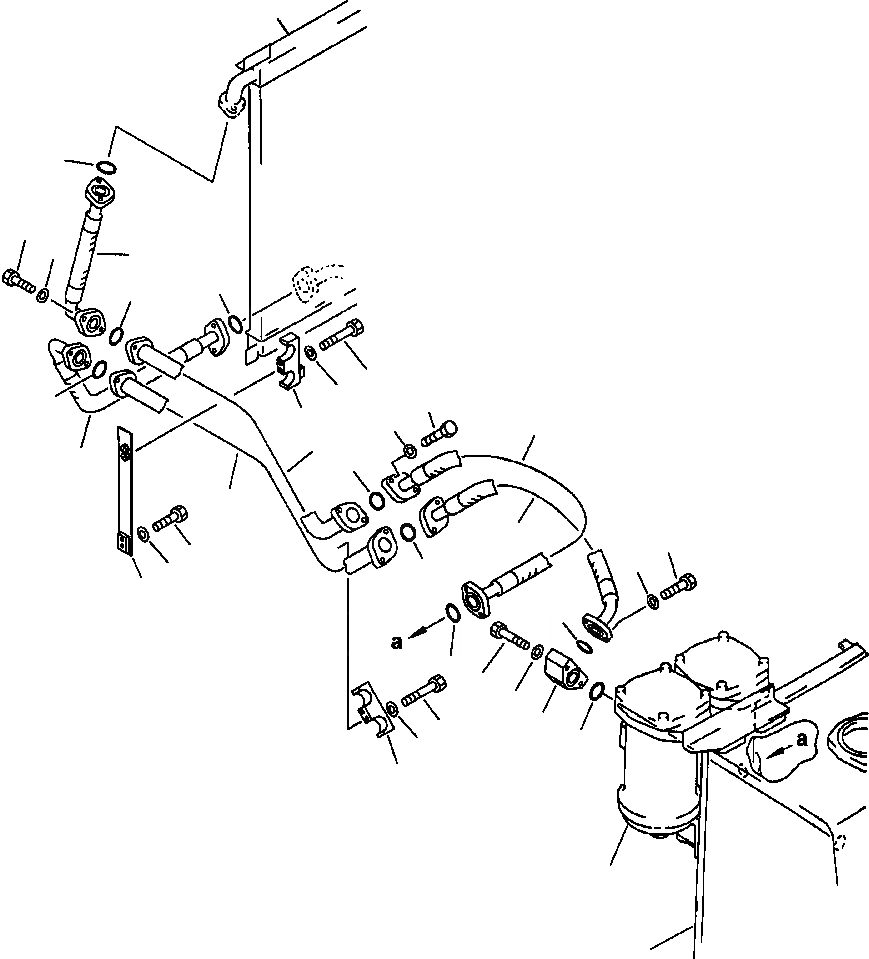 a

a