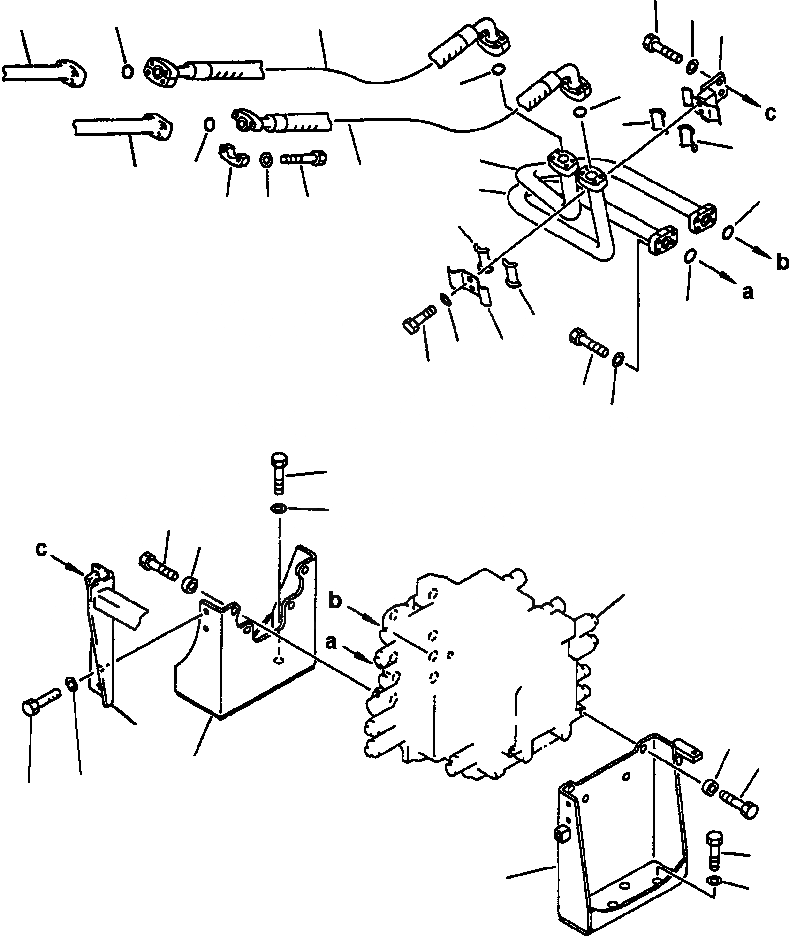 c
b
a
c
b
a