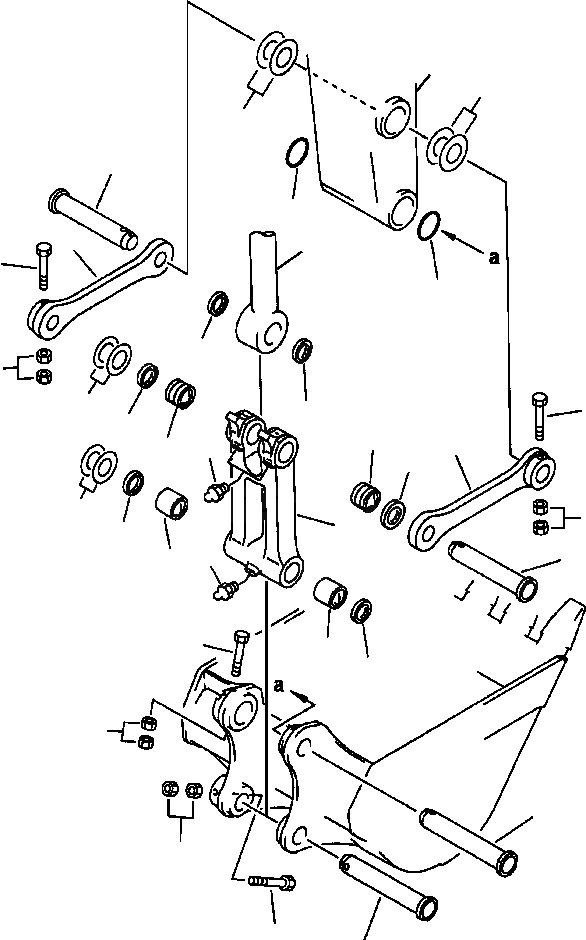 a
a