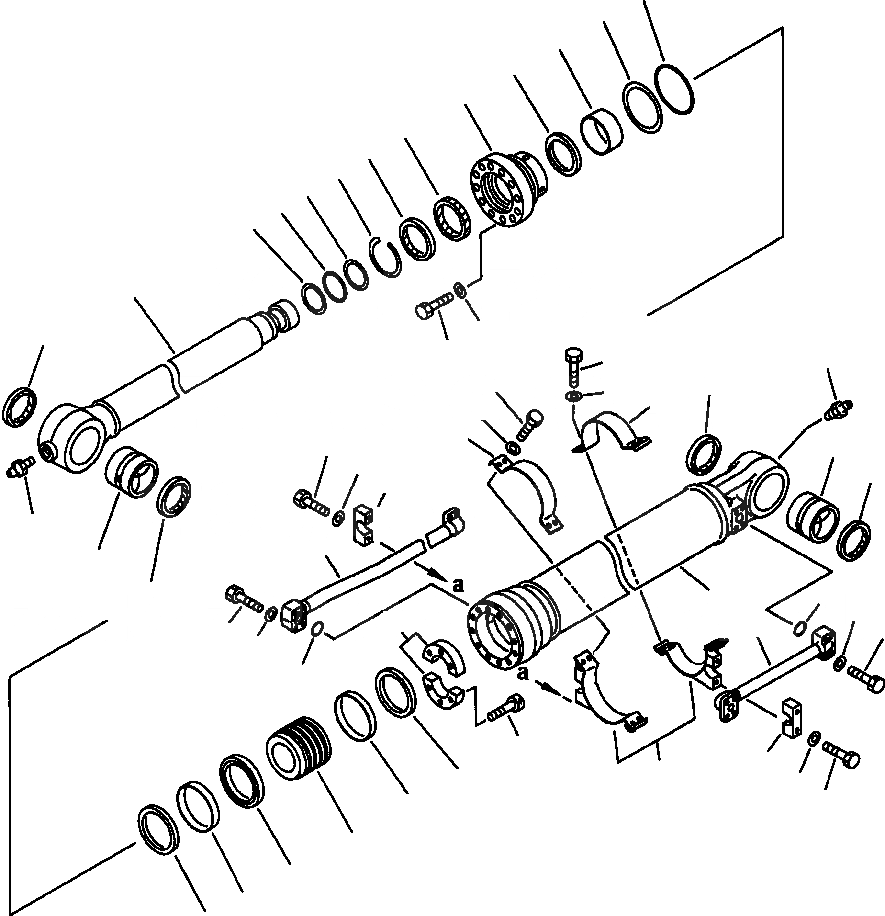 a
a