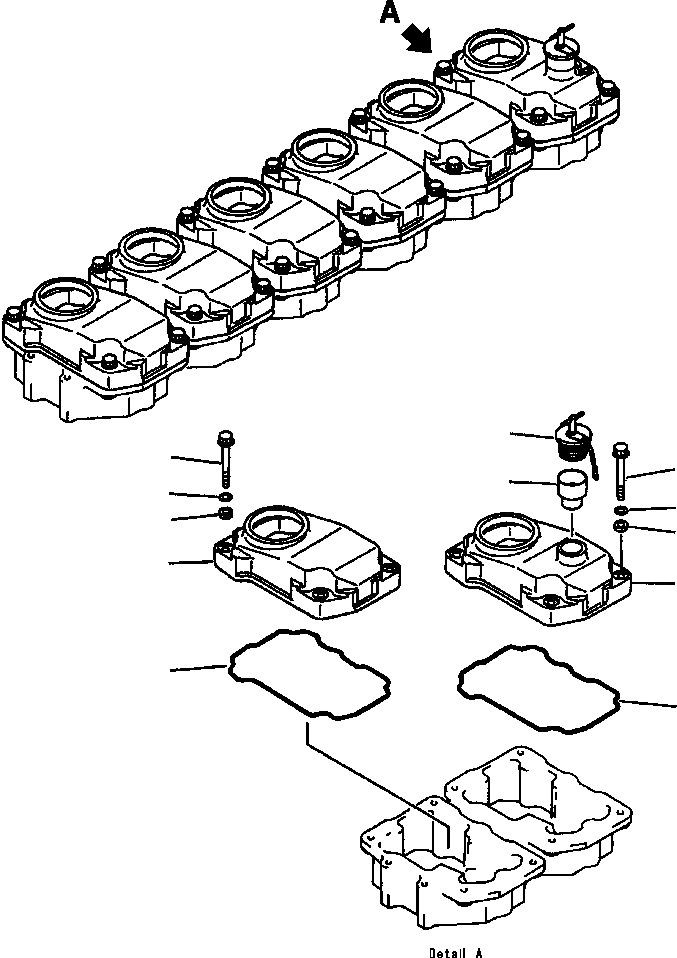 A

Detail A