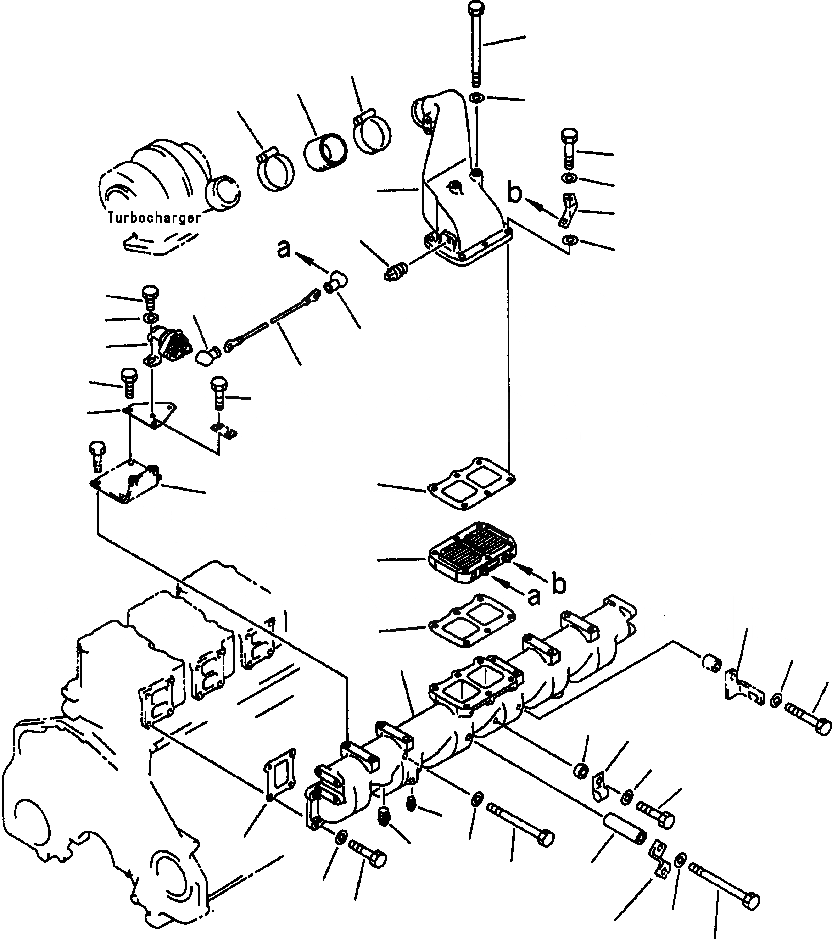 Turbocharger
a
b
b
a