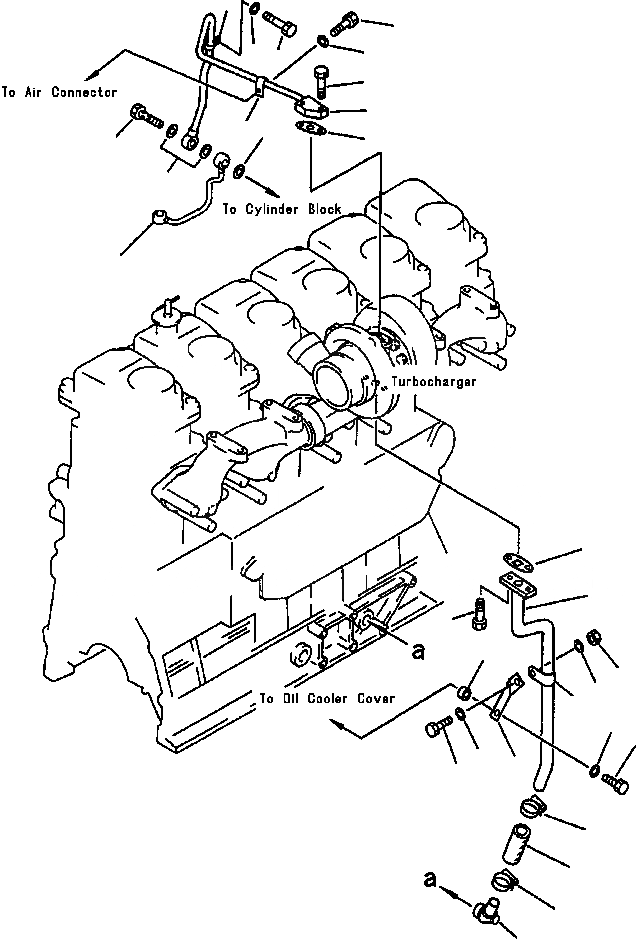 To Air Connector

To Cylinder Block

Turbocharger

a

To Oil Cooler Cover

a