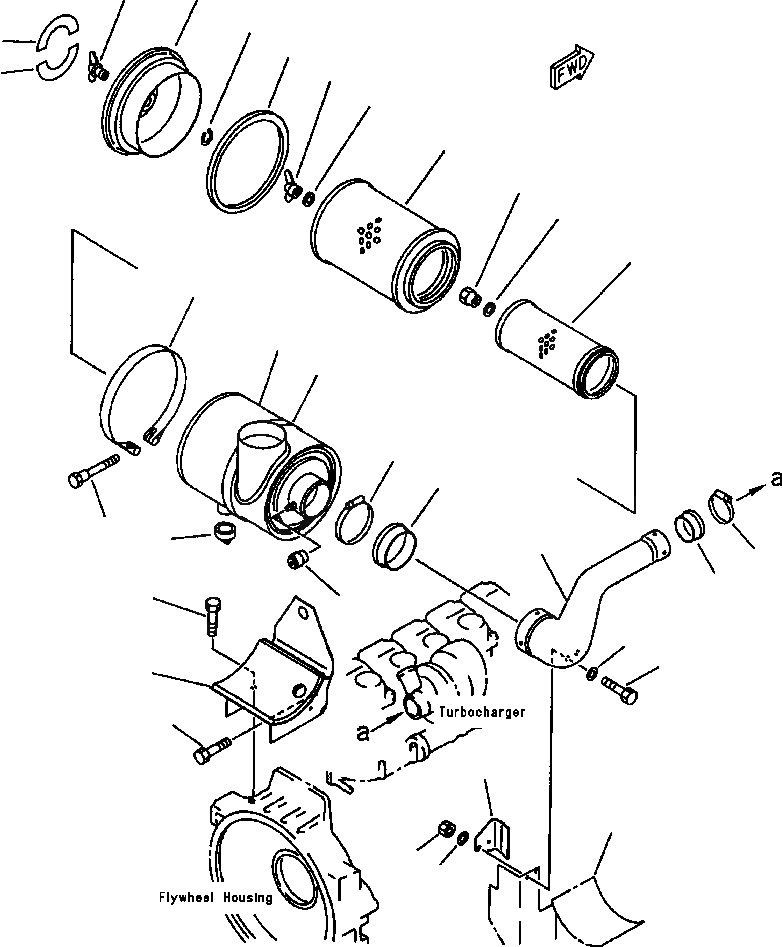 FWD

a

Turbocharger

a

Flywheel Housing