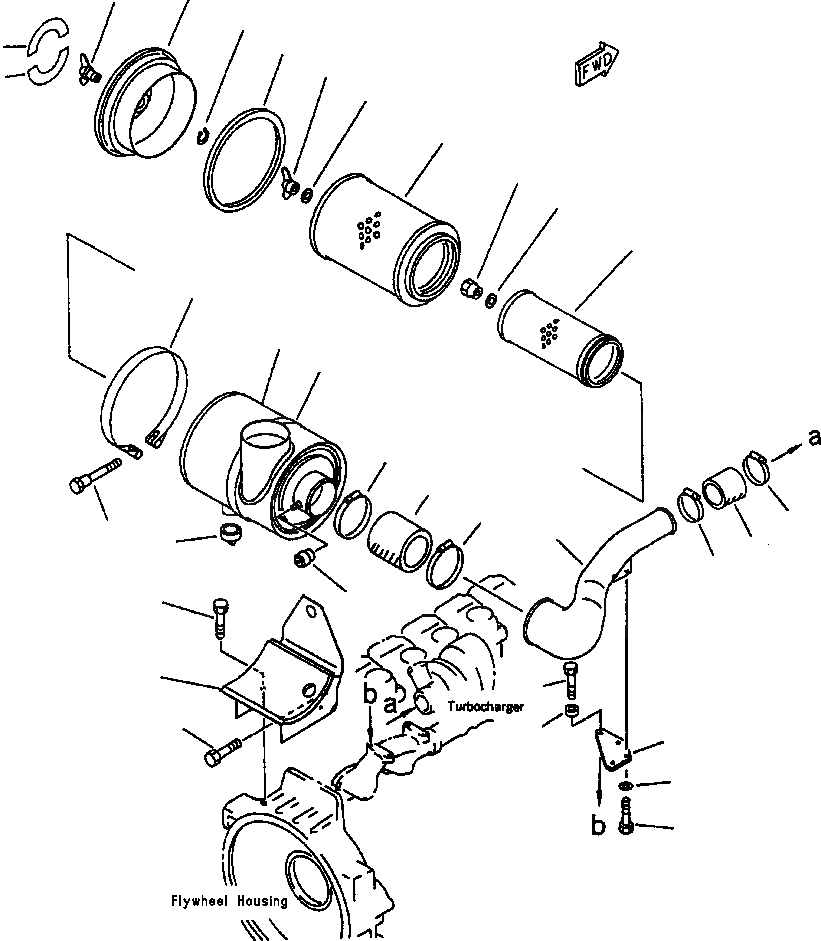 FWD

a

b

a

Turbocharger

b

Flywheel Housing