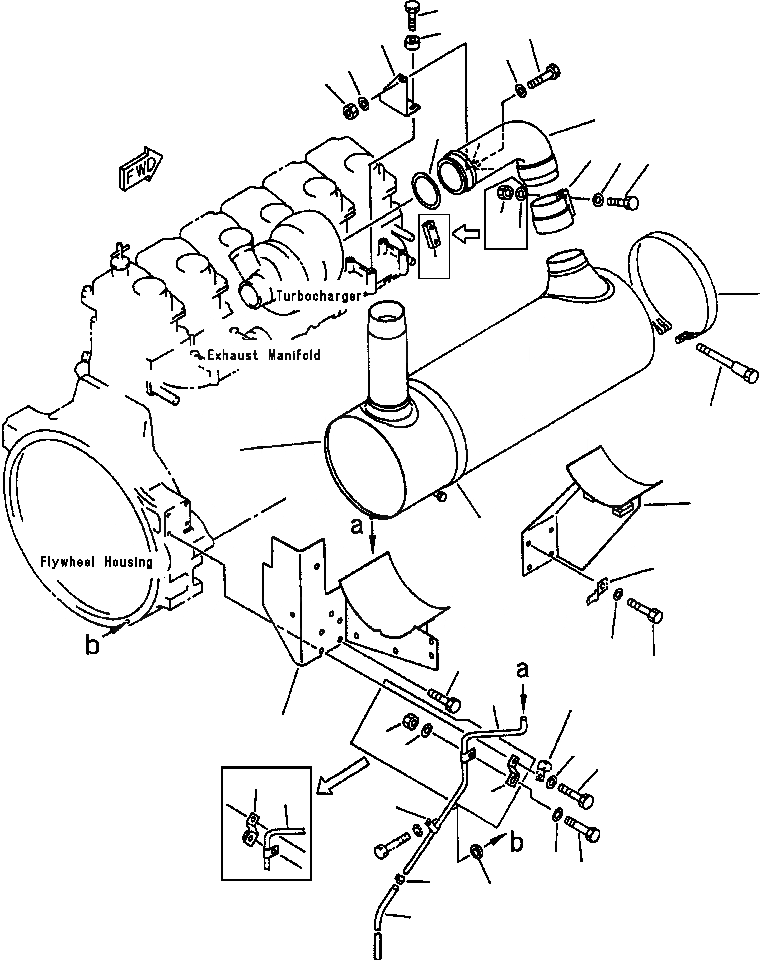 FWD
Turbocharger
Exhaust Manifold
Flywheel Housing
a
b
a
b