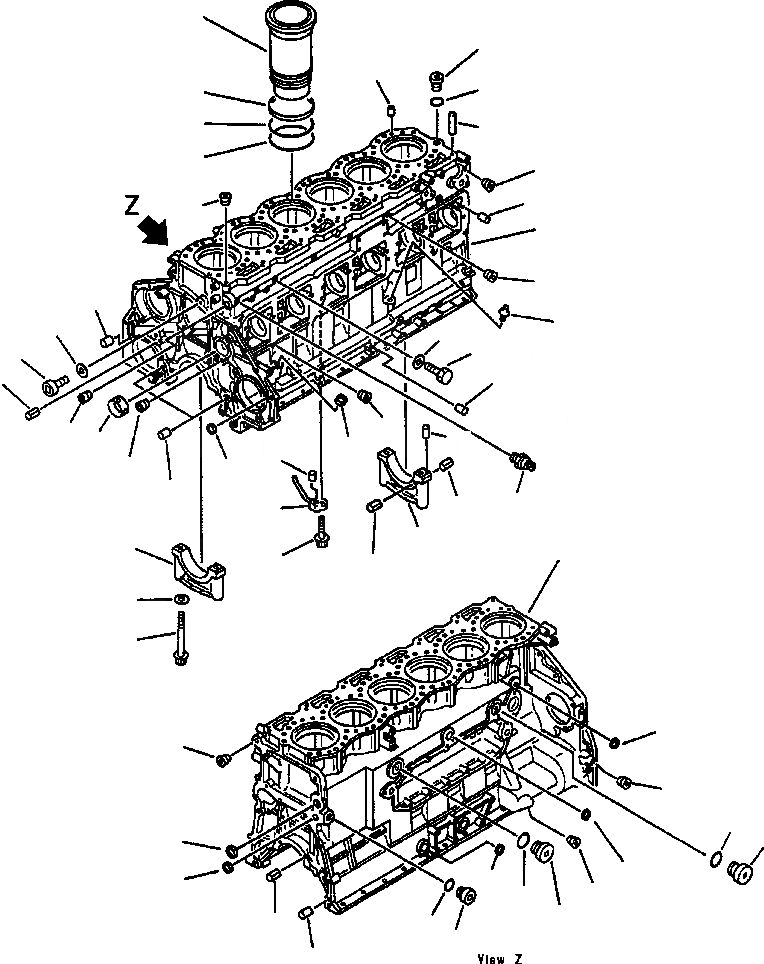 Z

View Z