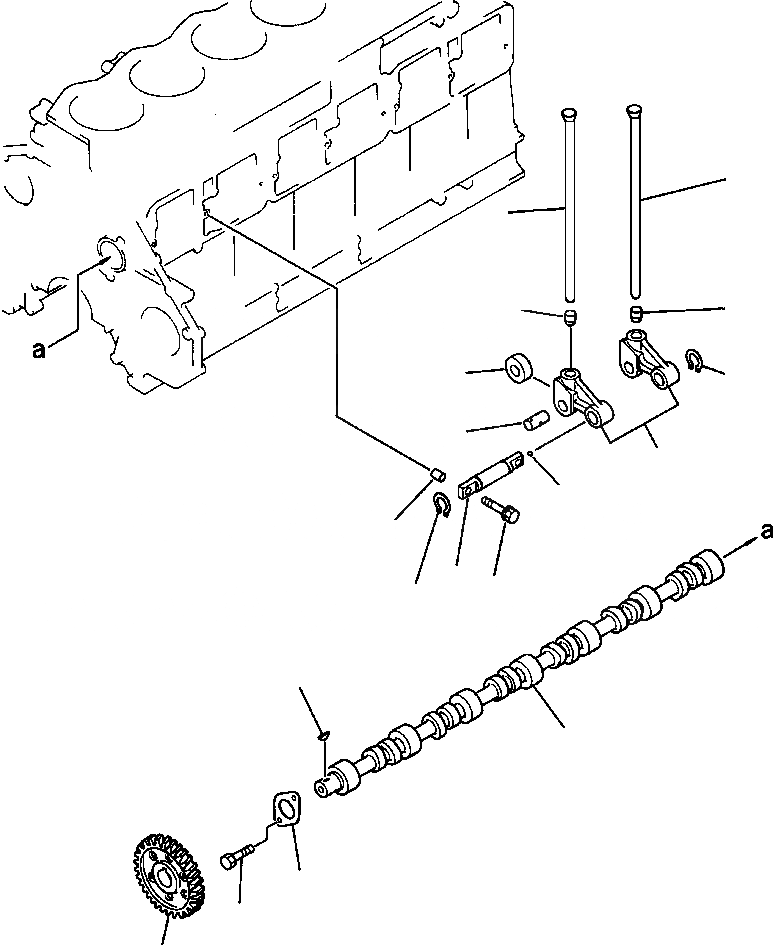 a

a