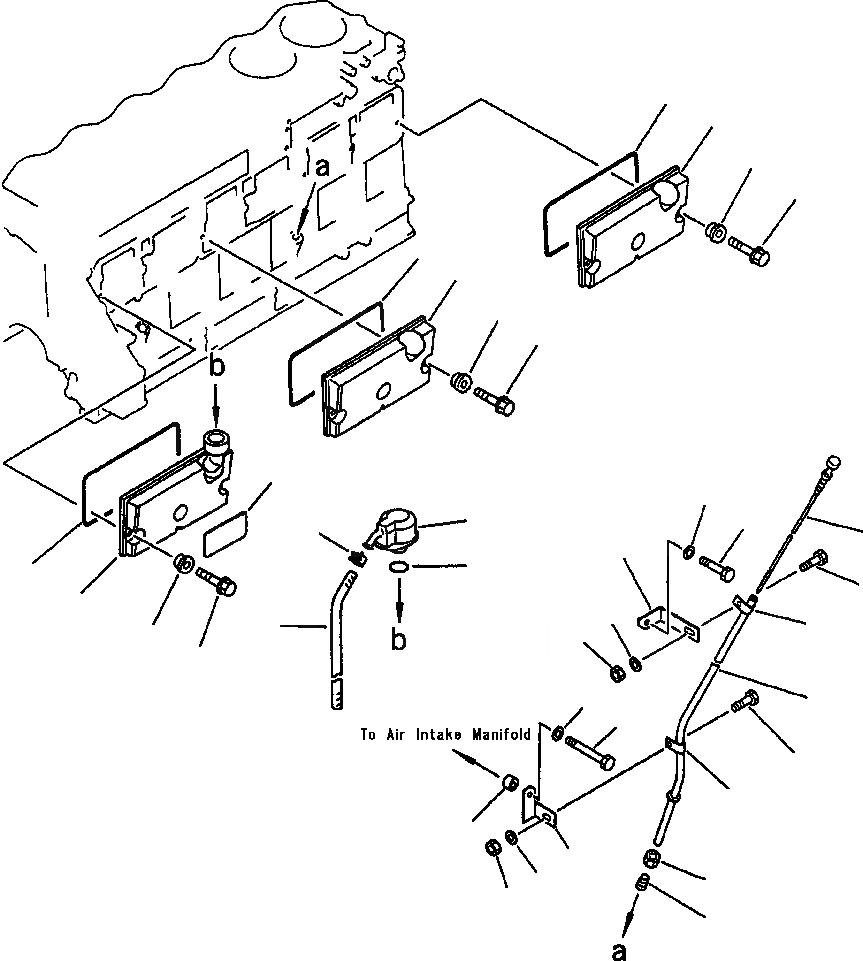 a

b

b

To Air Intake Manifold

a