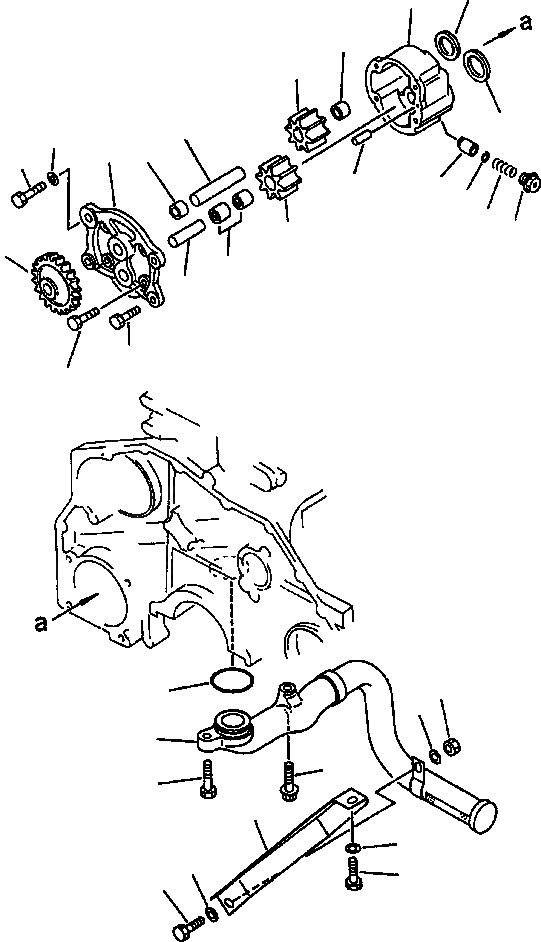 a
a