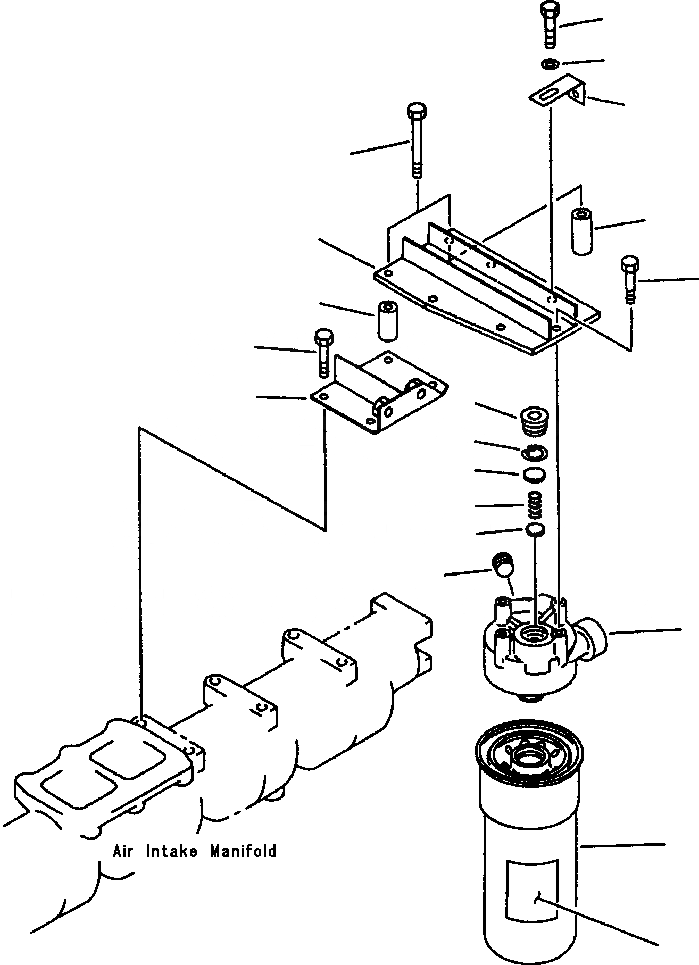 Air Intake Manifold