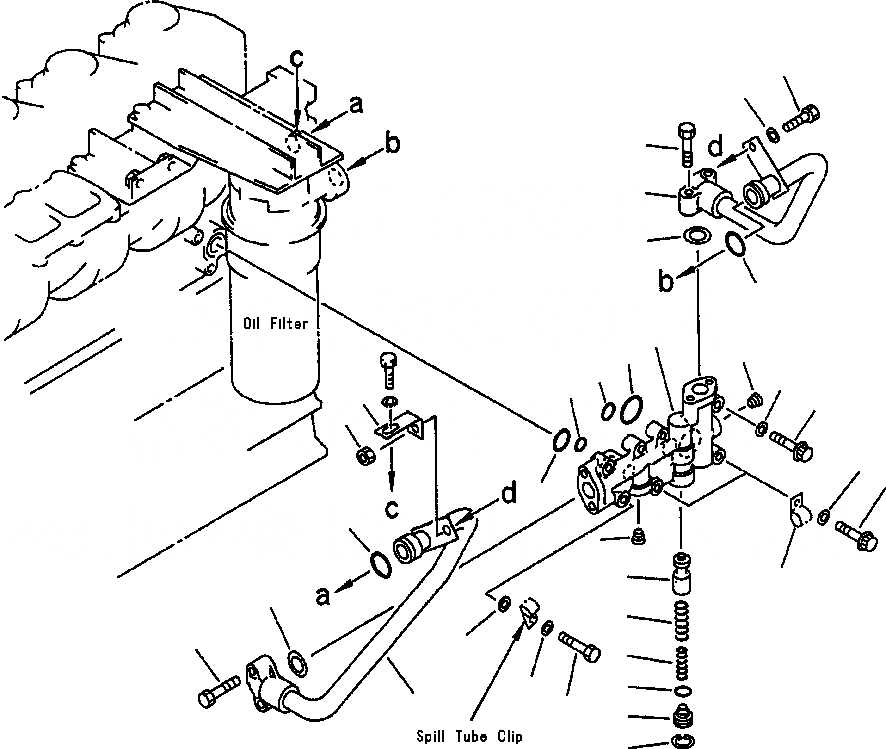 c
a
b
d
b
Oil Filter
c
d
a
Spill Tube Clip