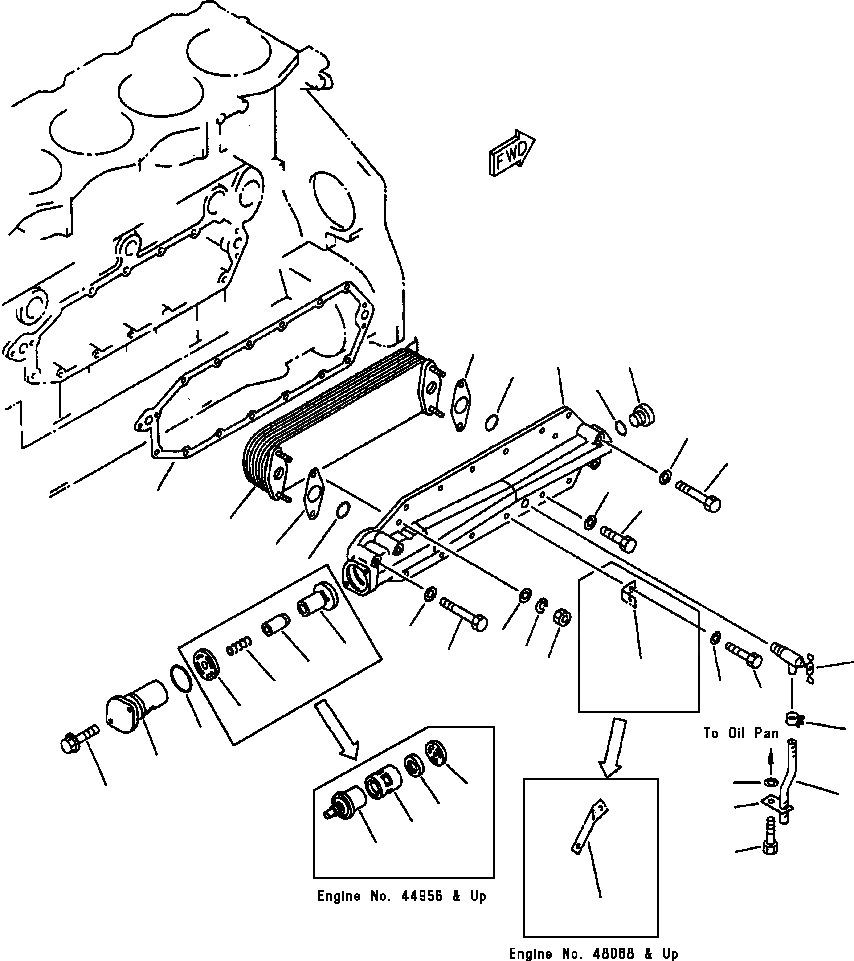 FWD

To Oil Pan

Engine No. 44956 & Up

Engine No. 48088 & Up