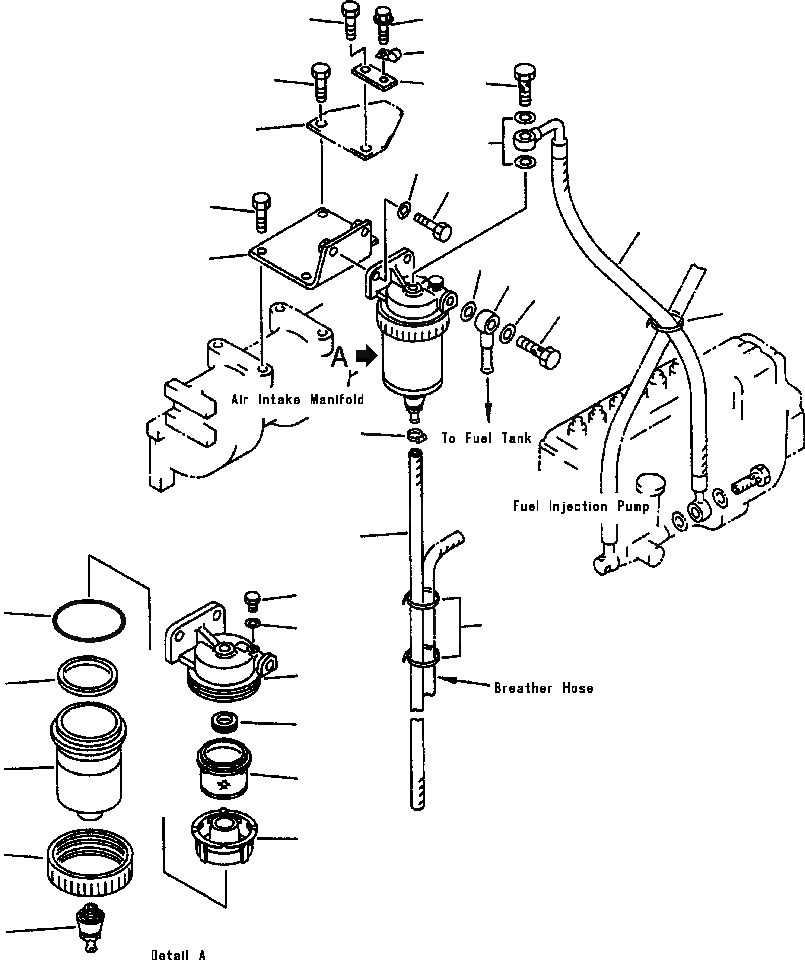 A

Air Intake Manifold

To Fuel Tank

Fuel Injection Pump

Breather Hose

Detail A