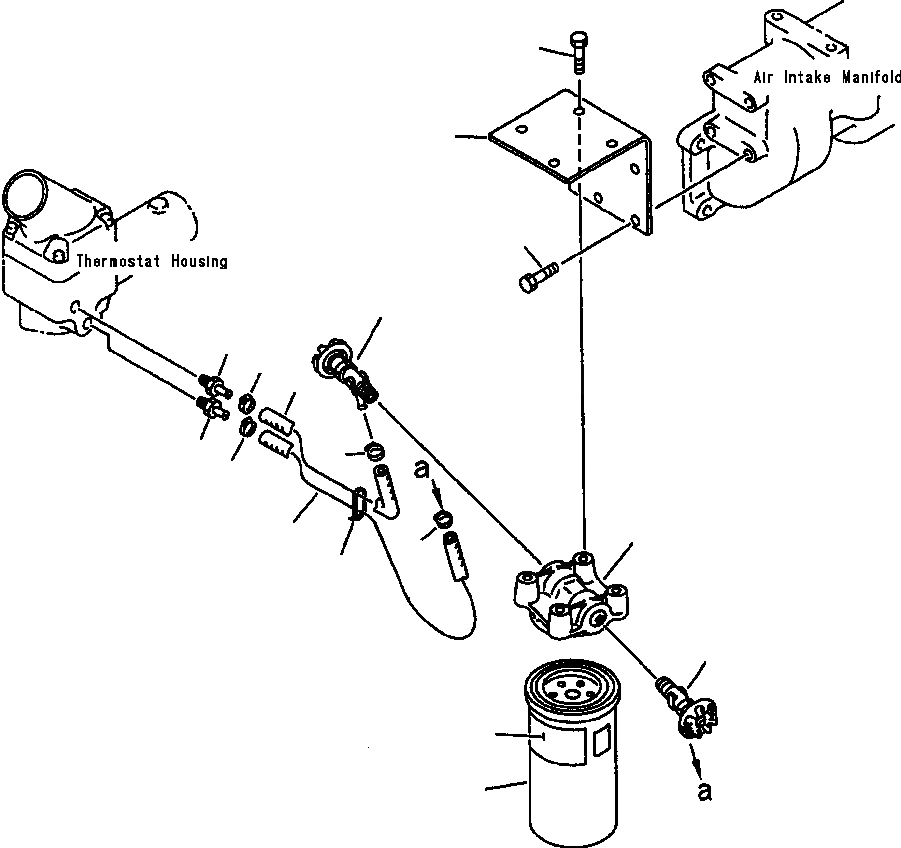 Air Intake Manifold

Thermostat Housing

a

a